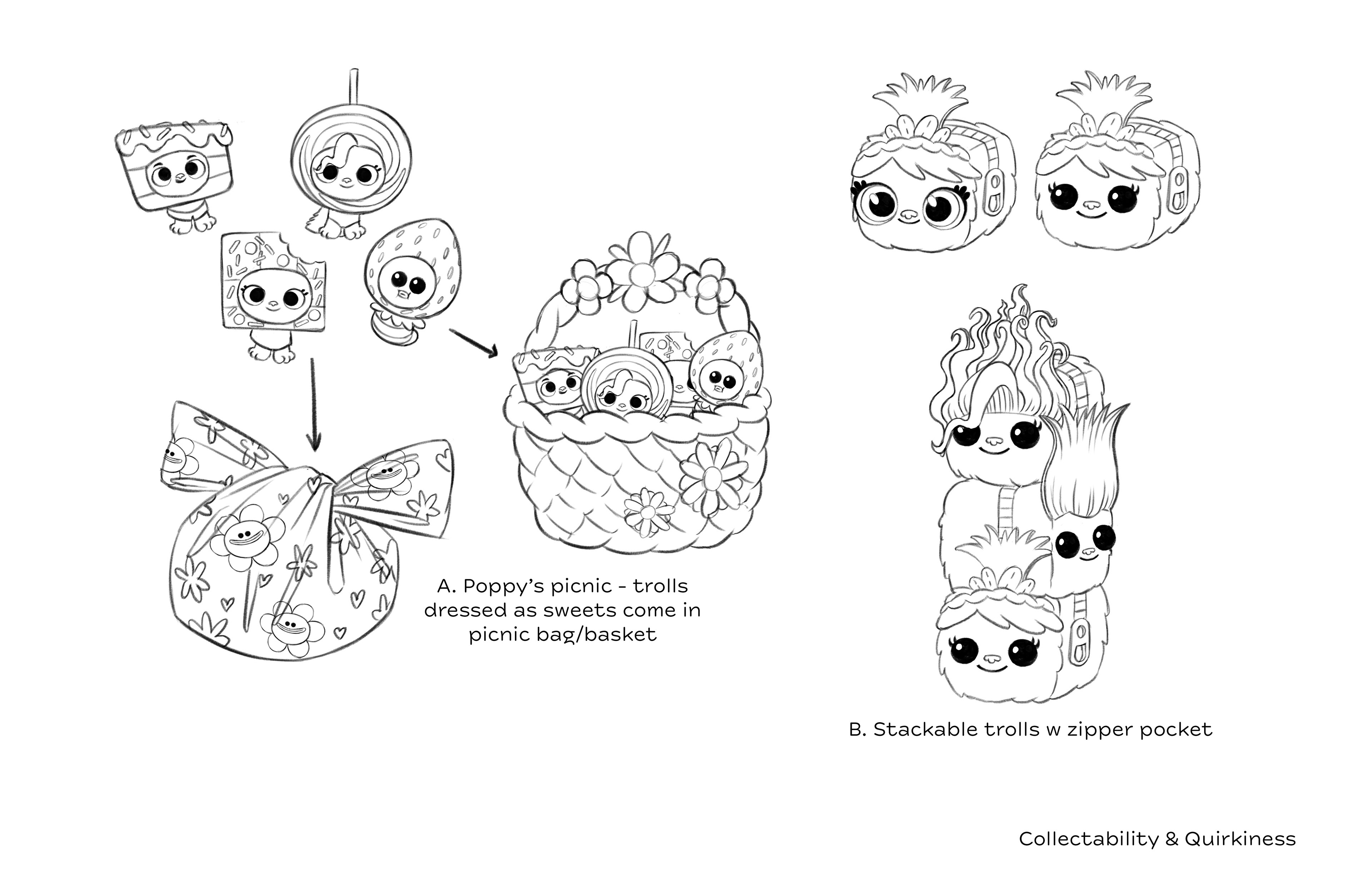 A. Poppy's picnic - trolls dressed as sweets come in picnic bag/basket

B. Stackable trolls w zipper pocket

Collectability & Quirkiness