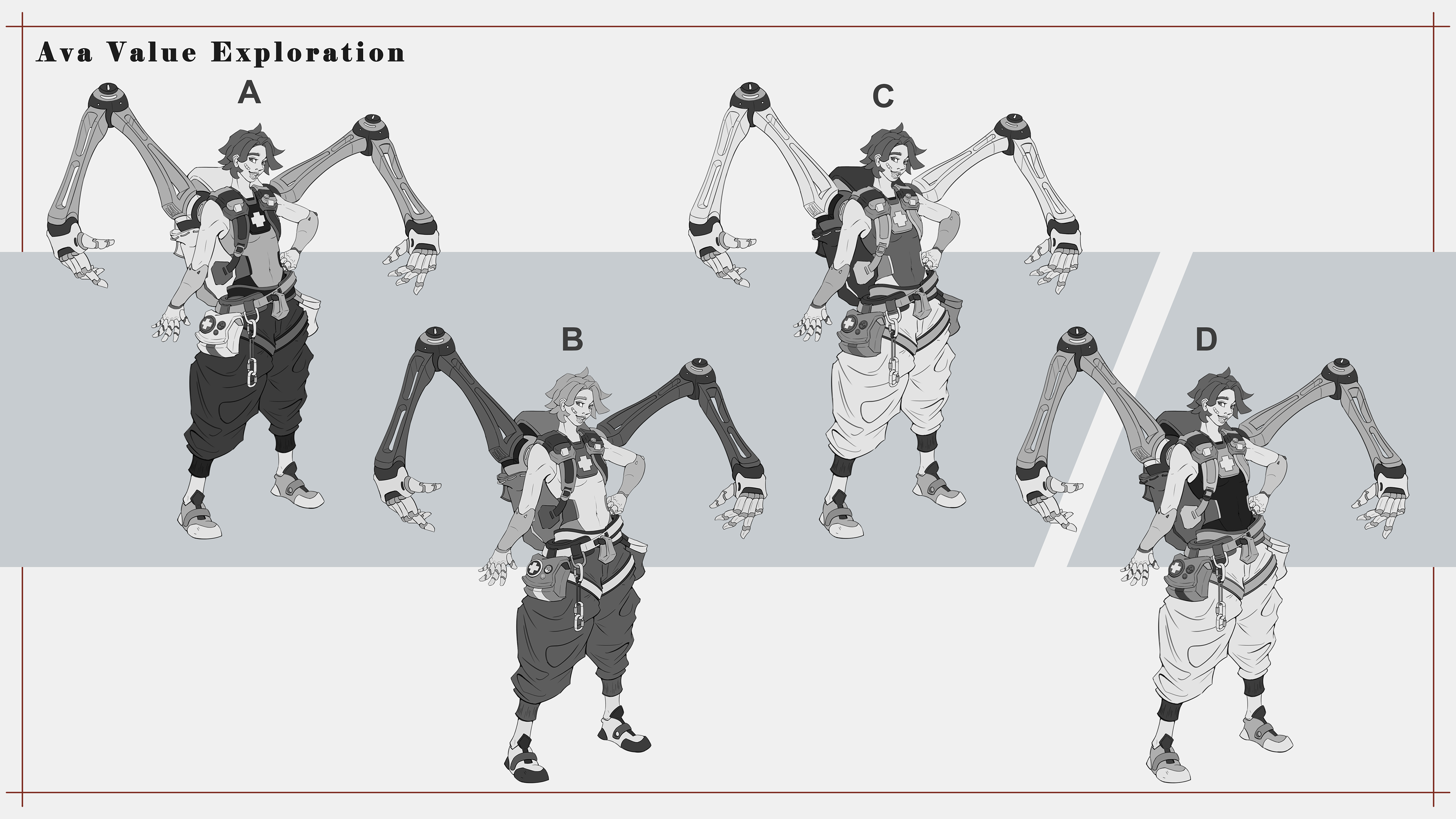 Ava Value Exploration

A

C

B

D