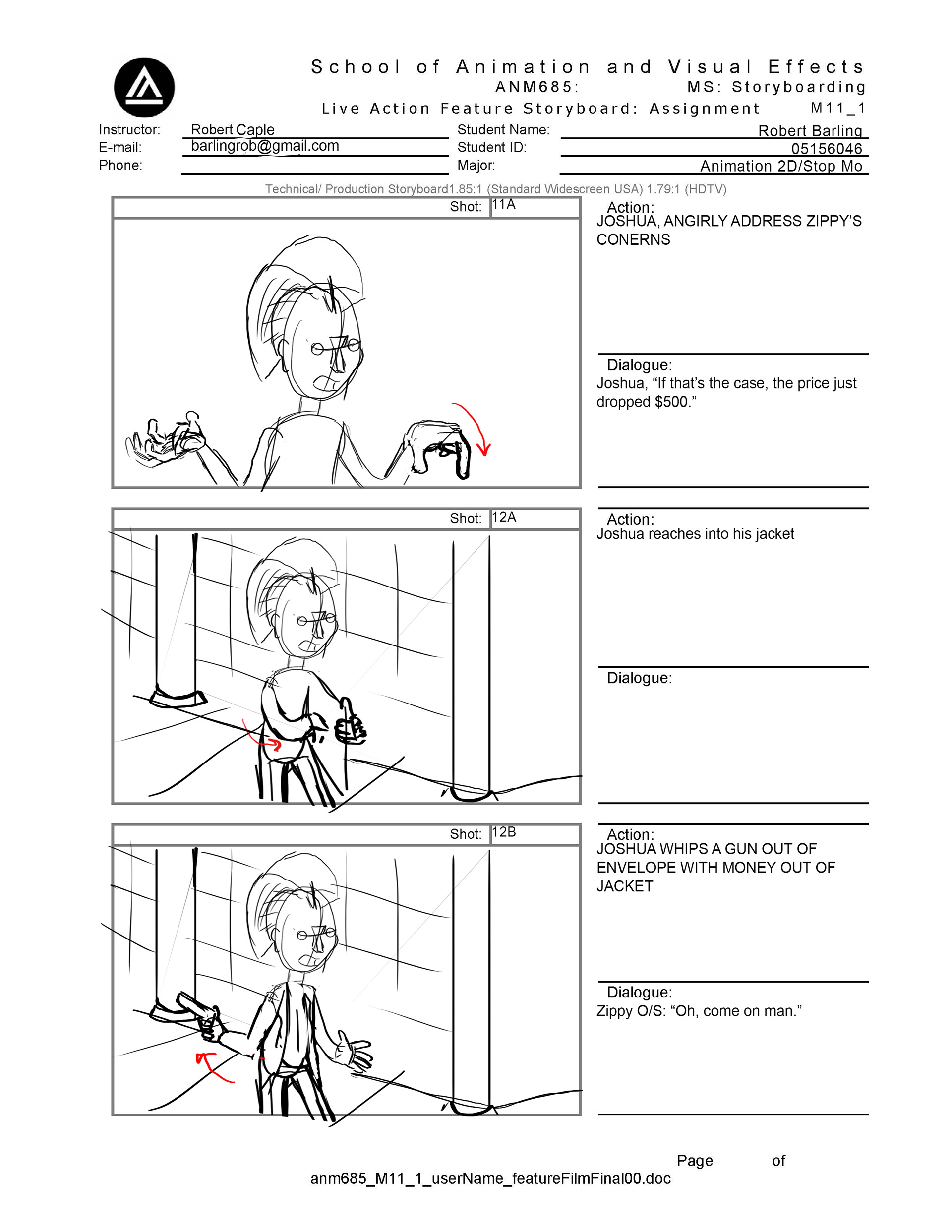 School of Animation and Visual Effects
ANM685: MS: Storyboarding
Live Action Feature Storyboard: Assignment M11_1

Instructor: Robert Caple
E-mail: barlingrob@gmail.com
Phone:
Student Name: Robert Barling
Student ID: 05156046
Major: Animation 2D/Stop Mo

Technical/ Production Storyboard1.85:1 (Standard Widescreen USA) 1.79:1 (HDTV)

Shot: 11A

Action:
JOSHUA, ANGIRLY ADDRESS ZIPPY'S CONERNS

Dialogue:
Joshua, "If that's the case, the price just dropped $500."

Shot: 12A

Action:
Joshua reaches into his jacket

Dialogue:

Shot: 12B

Action:
JOSHUA WHIPS A GUN OUT OF ENVELOPE WITH MONEY OUT OF JACKET

Dialogue:
Zippy O/S: "Oh, come on man."

Page of
anm685_M11_1_userName_featureFilmFinal00.doc