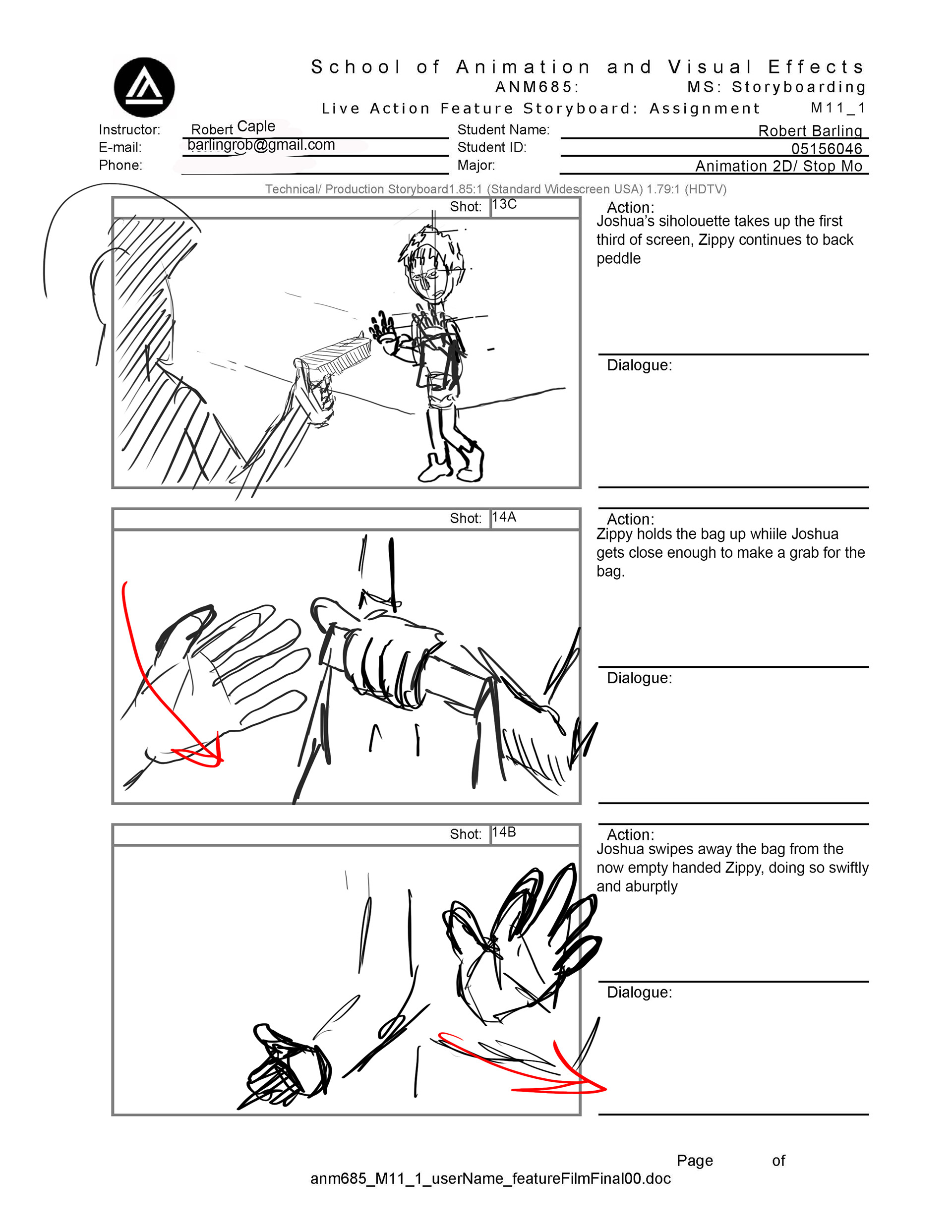 School of Animation and Visual Effects
ANM685: MS: Storyboarding
Live Action Feature Storyboard: Assignment M11_1

Instructor: Robert Caple
E-mail: barlingrob@gmail.com
Phone:

Student Name: Robert Barling
Student ID: 05156046
Major: Animation 2D/ Stop Mo

Technical/ Production Storyboard1.85:1 (Standard Widescreen USA) 1.79:1 (HDTV)

Shot: 13C

Action:
Joshua's siholouette takes up the first third of screen, Zippy continues to back peddle

Dialogue:

Shot: 14A

Action:
Zippy holds the bag up whiile Joshua gets close enough to make a grab for the bag.

Dialogue:

Shot: 14B

Action:
Joshua swipes away the bag from the now empty handed Zippy, doing so swiftly and aburptly

Dialogue:

Page of
anm685_M11_1_userName_featureFilmFinal00.doc