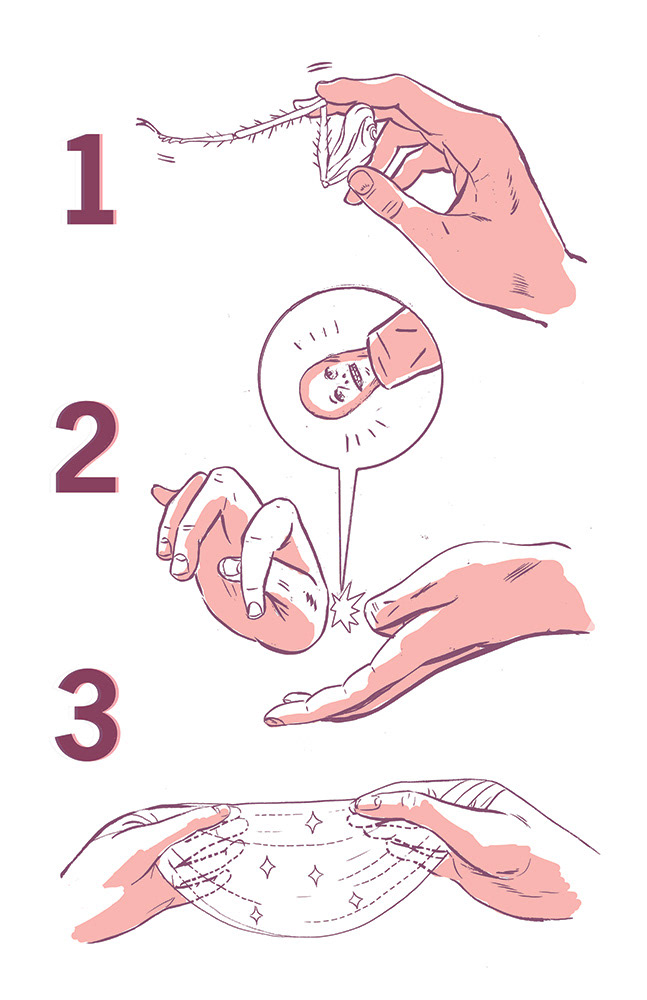 1

2

3