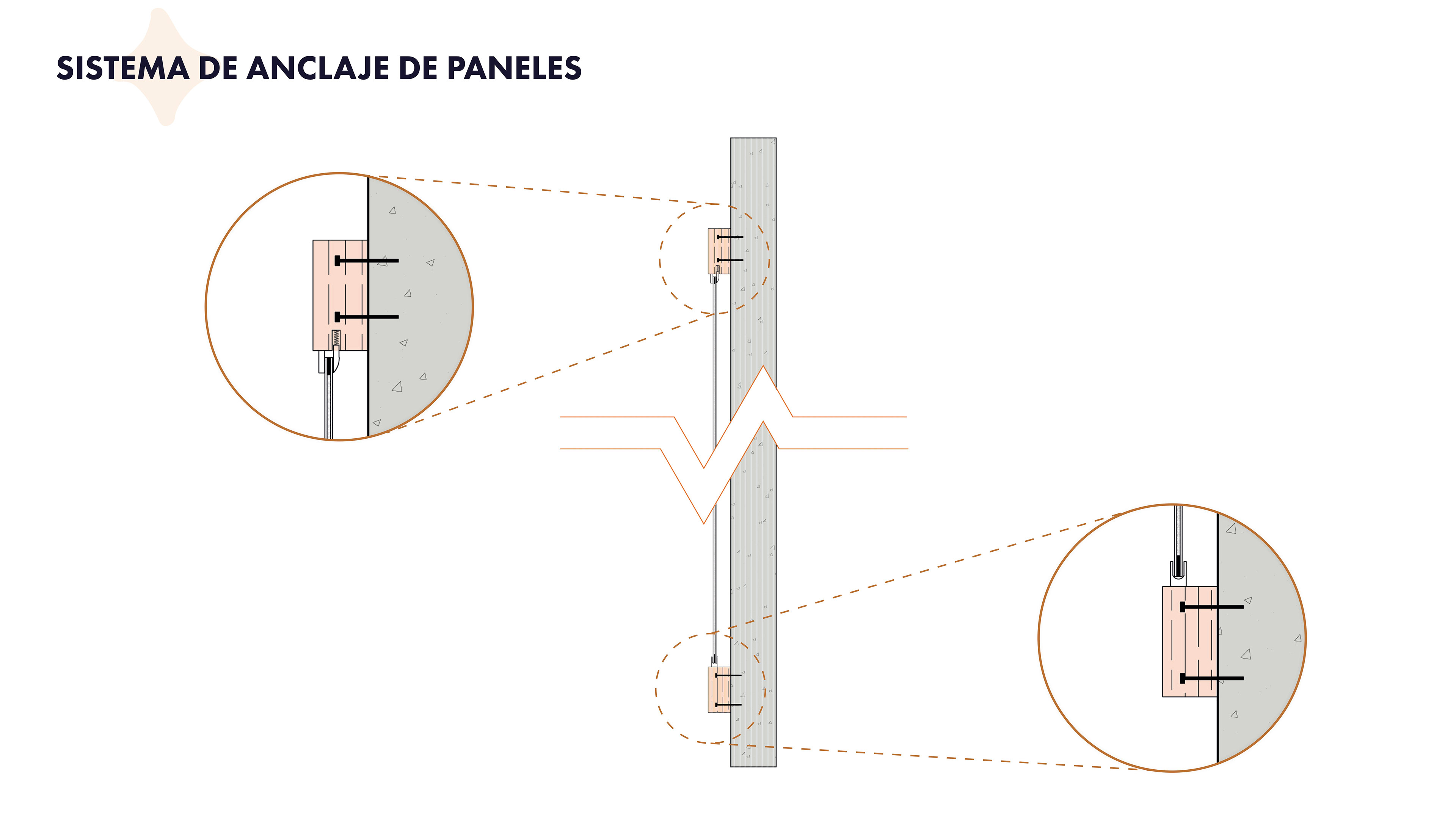 SISTEMA DE ANCLAJE DE PANELES