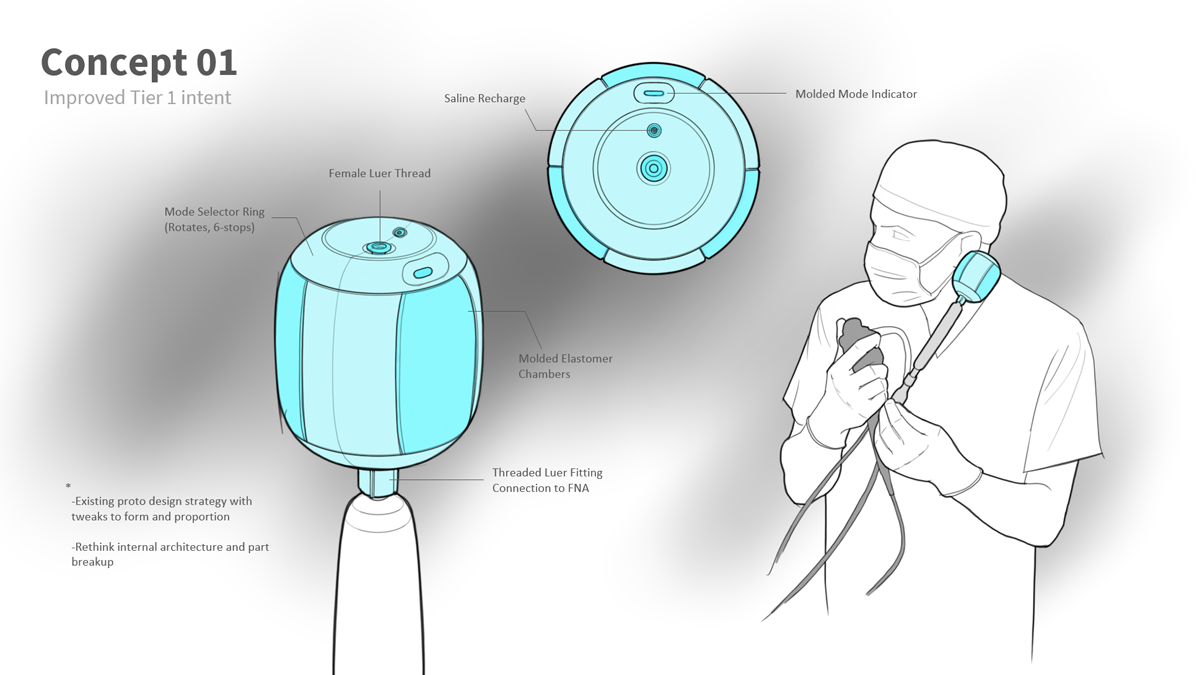 Concept 01
Improved Tier 1 intent

Saline Recharge

Molded Mode Indicator

Female Luer Thread

Mode Selector Ring (Rotates, 6-stops)

Molded Elastomer Chambers

Threaded Luer Fitting Connection to FNA

*
-Existing proto design strategy with tweaks to form and proportion

-Rethink internal architecture and part breakup