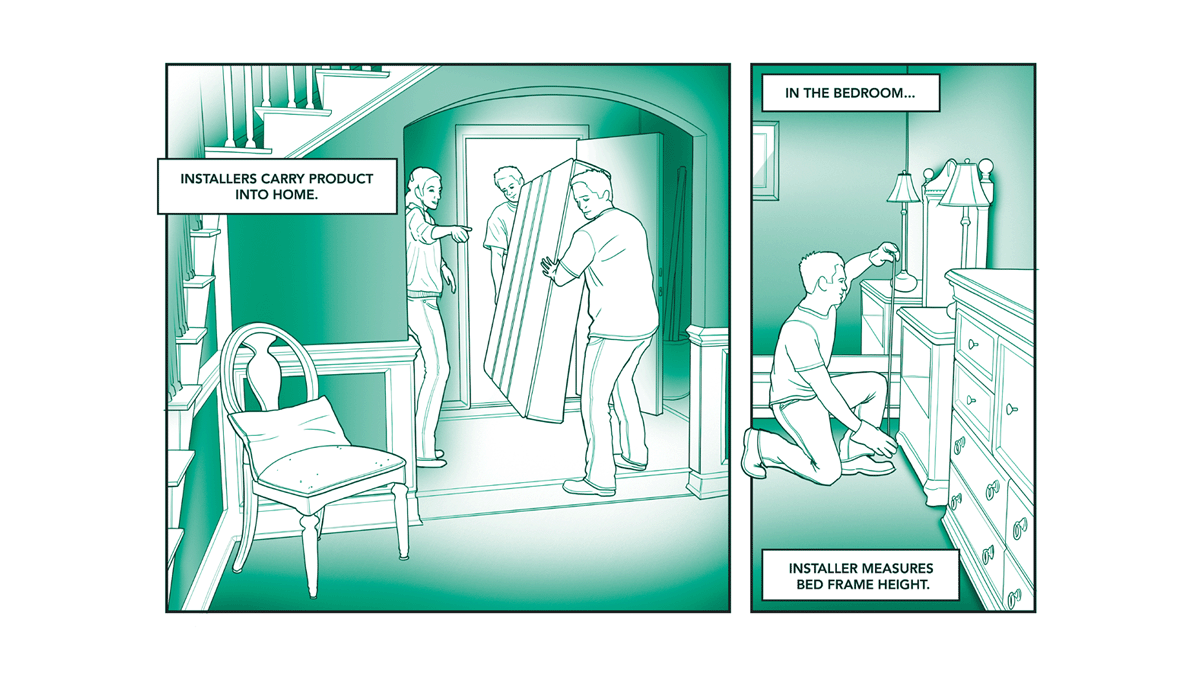 INSTALLERS CARRY PRODUCT INTO HOME.

IN THE BEDROOM...

INSTALLER MEASURES BED FRAME HEIGHT.