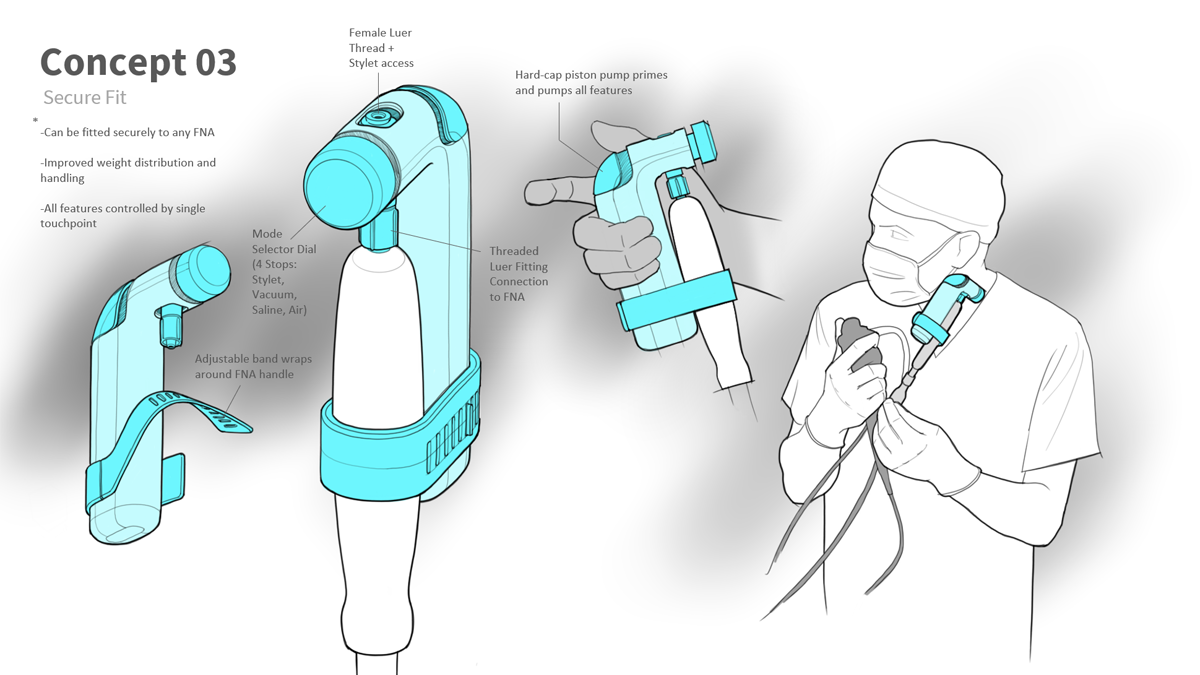 Concept 03

Secure Fit

*

-Can be fitted securely to any FNA

-Improved weight distribution and handling

-All features controlled by single touchpoint

Female Luer Thread + Stylet access

Hard-cap piston pump primes and pumps all features

Mode Selector Dial (4 Stops: Stylet, Vacuum, Saline, Air)

Threaded Luer Fitting Connection to FNA

Adjustable band wraps around FNA handle