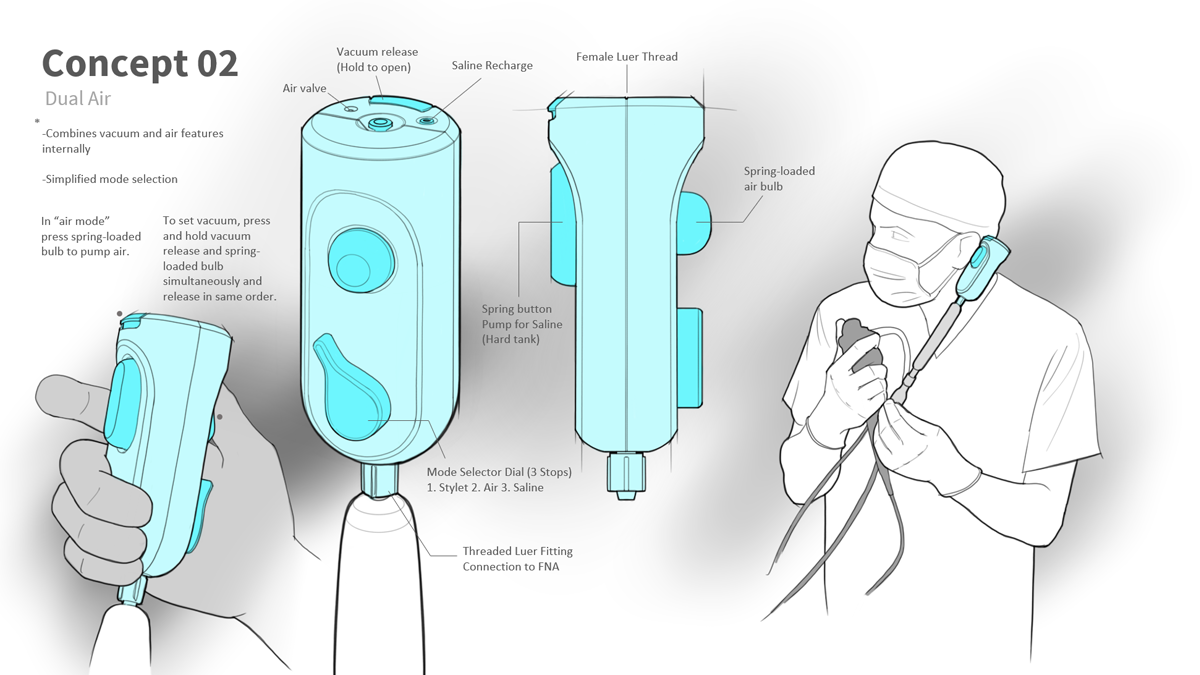 Concept 02

Dual Air

-Combines vacuum and air features internally

-Simplified mode selection

In "air mode" press spring-loaded bulb to pump air.

To set vacuum, press and hold vacuum release and spring-loaded bulb simultaneously and release in same order.

Air valve

Vacuum release (Hold to open)

Saline Recharge

Female Luer Thread

Spring-loaded air bulb

Spring button Pump for Saline (Hard tank)

Mode Selector Dial (3 Stops) 1. Stylet 2. Air 3. Saline

Threaded Luer Fitting Connection to FNA