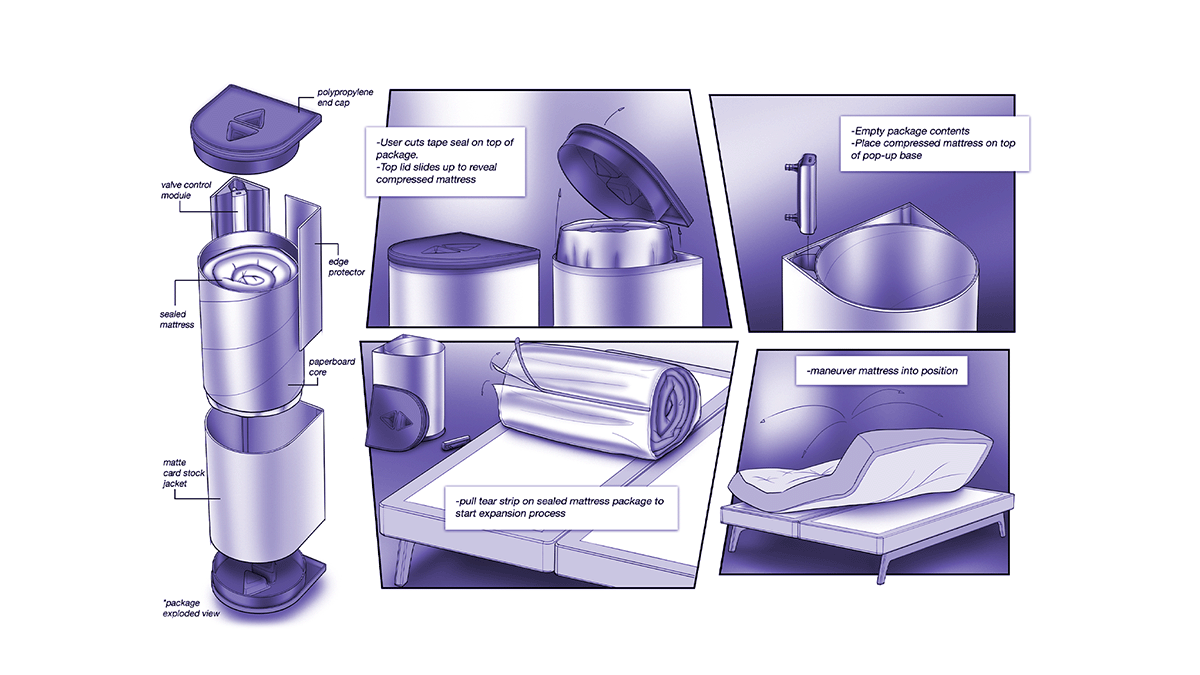 polypropylene end cap

valve control module

edge protector

sealed mattress

paperboard core

matte card stock jacket

*package exploded view

-User cuts tape seal on top of package.
-Top lid slides up to reveal compressed mattress

-Empty package contents
-Place compressed mattress on top of pop-up base

-pull tear strip on sealed mattress package to start expansion process

-maneuver mattress into position