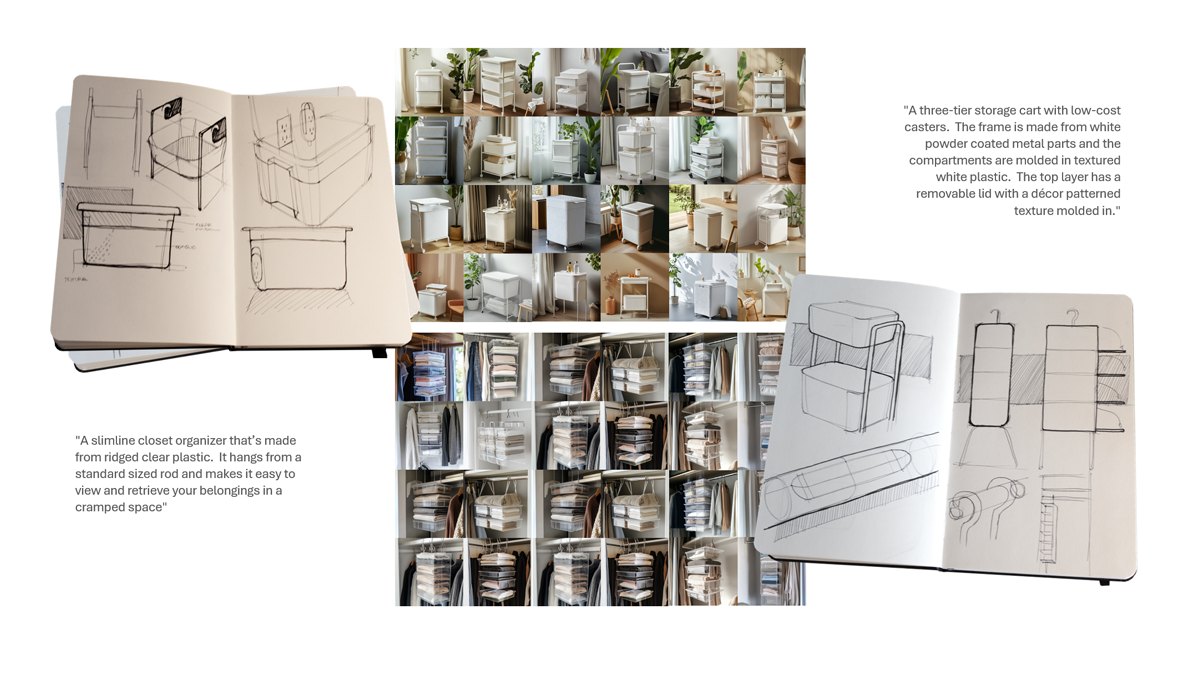 "A three-tier storage cart with low-cost casters. The frame is made from white powder coated metal parts and the compartments are molded in textured white plastic. The top layer has a removable lid with a décor patterned texture molded in."

"A slimline closet organizer that's made from ridged clear plastic. It hangs from a standard sized rod and makes it easy to view and retrieve your belongings in a cramped space"