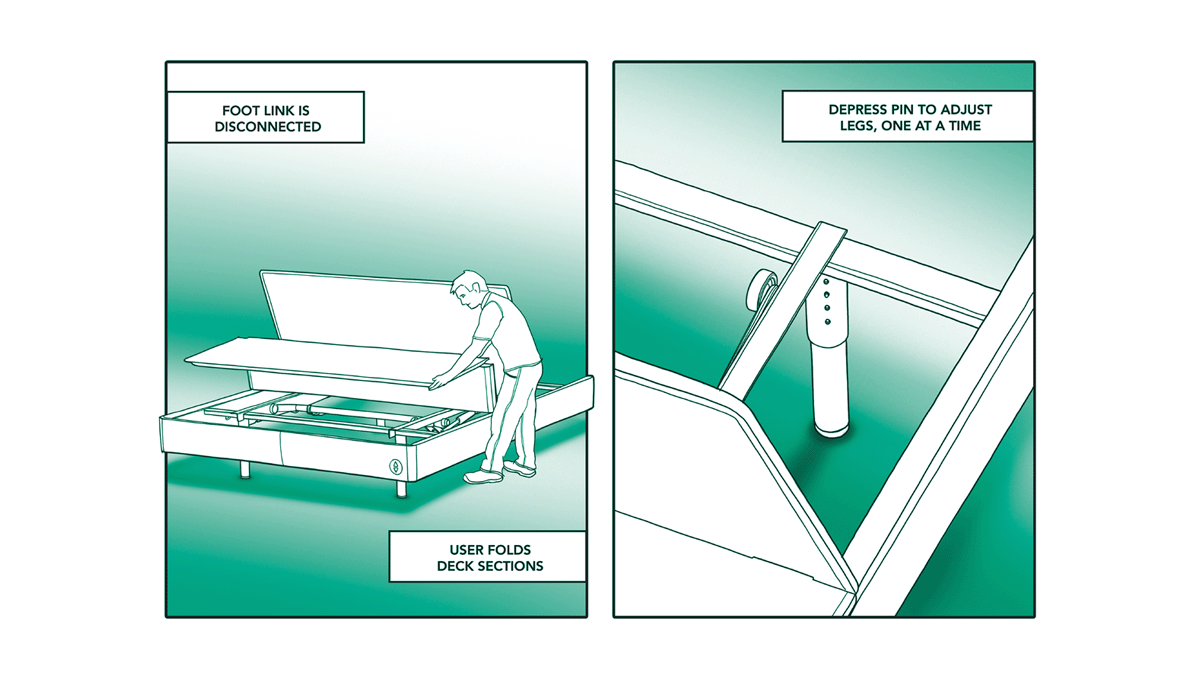 FOOT LINK IS DISCONNECTED

USER FOLDS DECK SECTIONS

DEPRESS PIN TO ADJUST LEGS, ONE AT A TIME