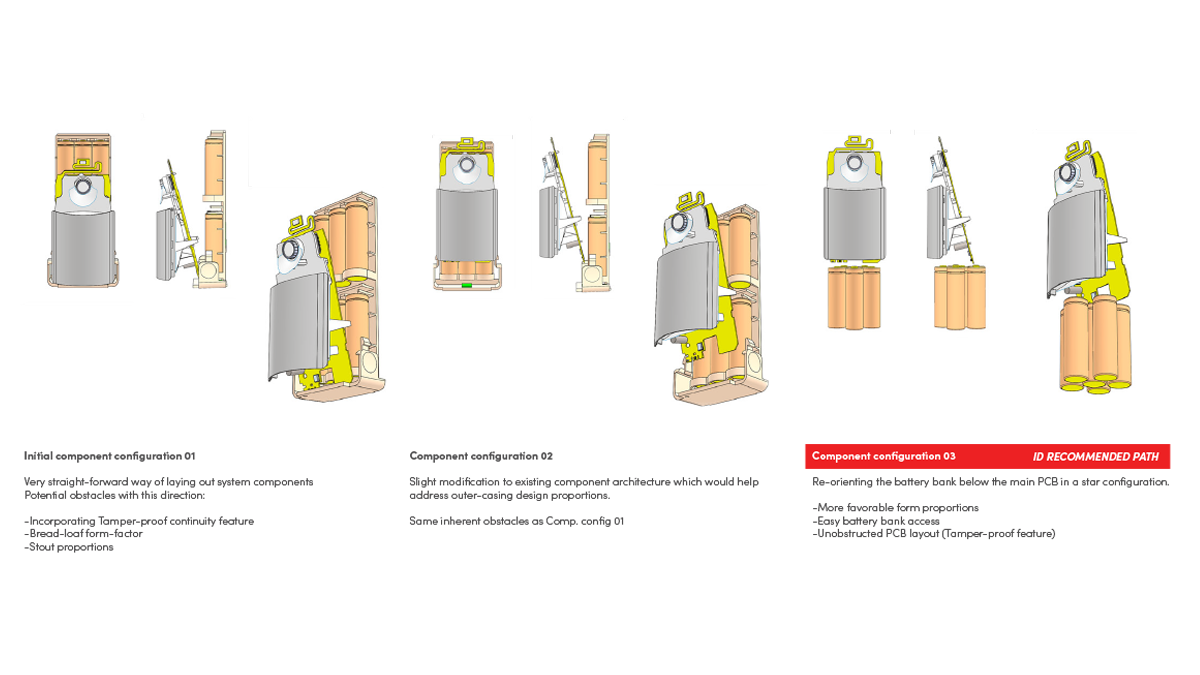 Initial component configuration 01

Very straight-forward way of laying out system components
Potential obstacles with this direction:

-Incorporating Tamper-proof continuity feature
-Bread-loaf form-factor
-Stout proportions

Component configuration 02

Slight modification to existing component architecture which would help address outer-casing design proportions.

Same inherent obstacles as Comp. config 01

Component configuration 03 ID RECOMMENDED PATH

Re-orienting the battery bank below the main PCB in a star configuration.

-More favorable form proportions
-Easy battery bank access
-Unobstructed PCB layout (Tamper-proof feature)