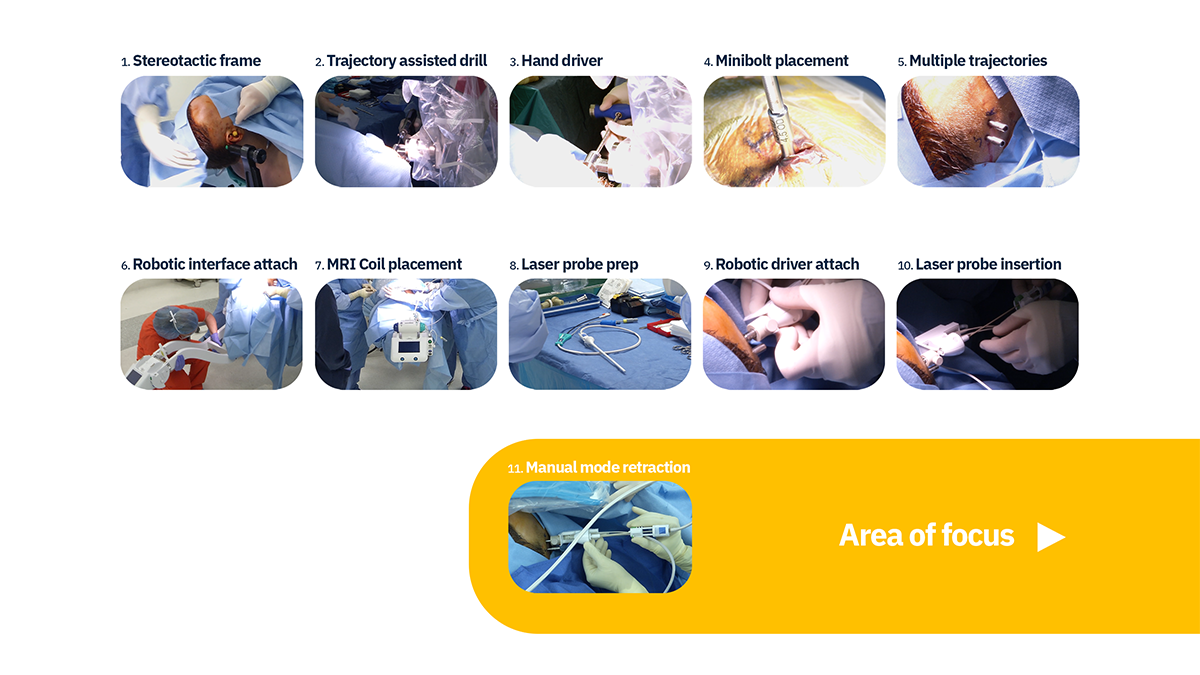 1. Stereotactic frame

2. Trajectory assisted drill

3. Hand driver

4. Minibolt placement

5. Multiple trajectories

6. Robotic interface attach

7. MRI Coil placement

8. Laser probe prep

9. Robotic driver attach

10. Laser probe insertion

11. Manual mode retraction

Area of focus