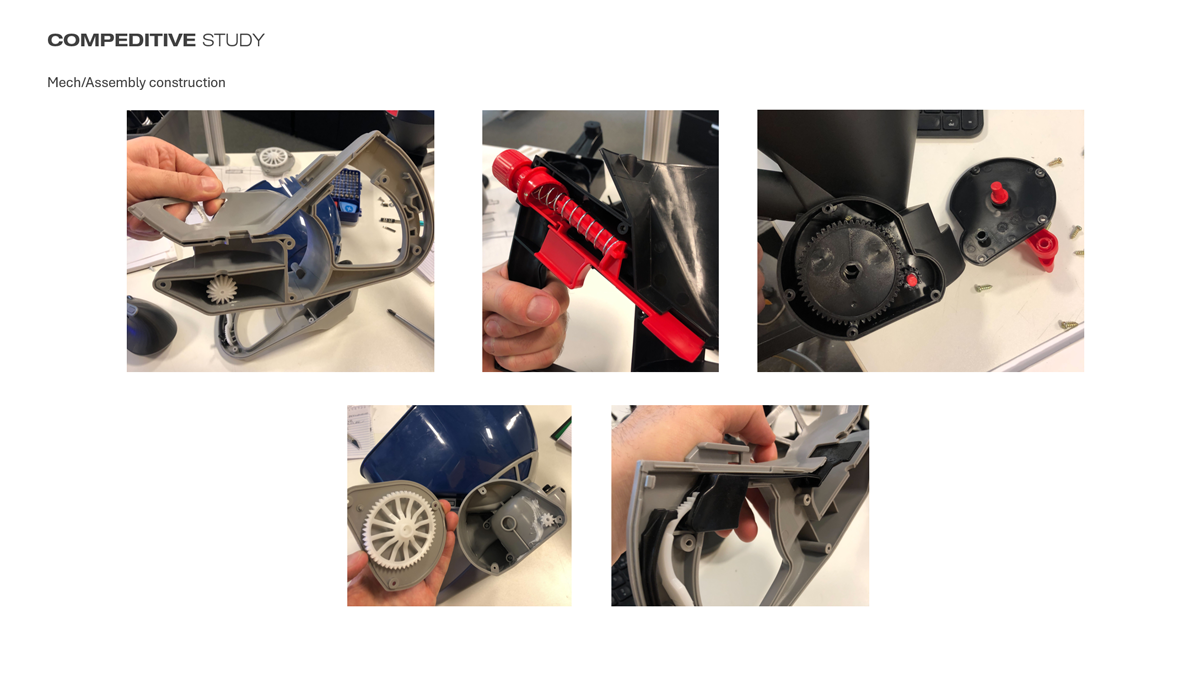 COMPEDITIVE STUDY

Mech/Assembly construction