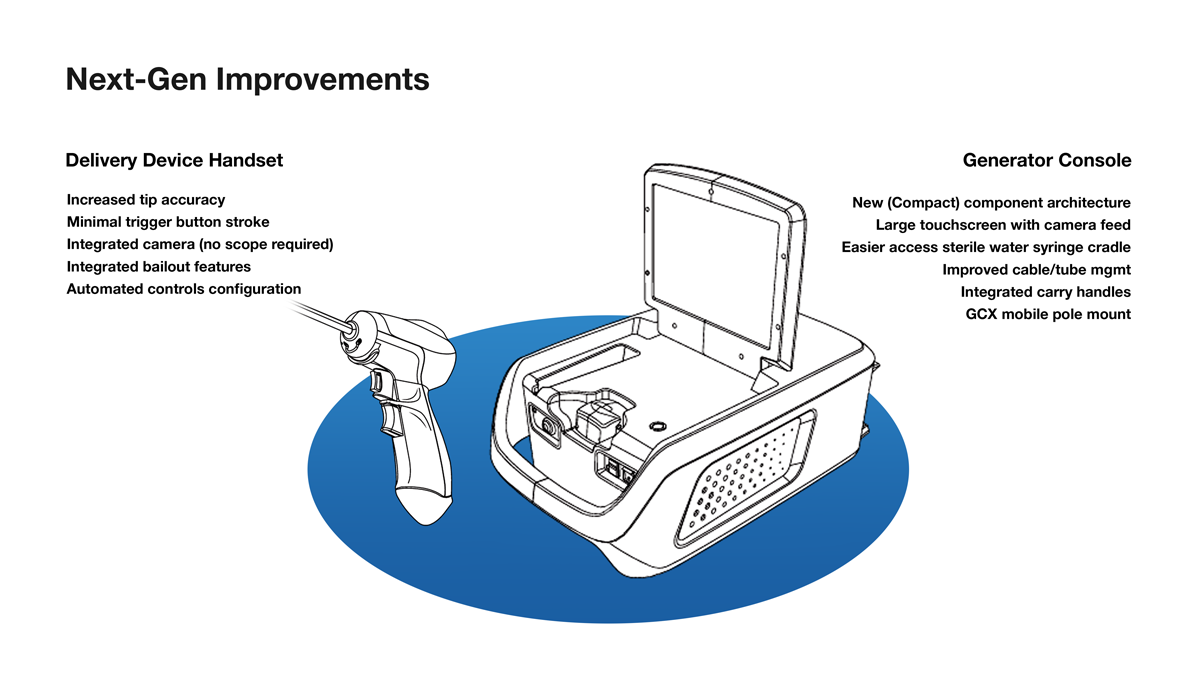 Next-Gen Improvements

Delivery Device Handset

Increased tip accuracy
Minimal trigger button stroke
Integrated camera (no scope required)
Integrated bailout features
Automated controls configuration

Generator Console

New (Compact) component architecture
Large touchscreen with camera feed
Easier access sterile water syringe cradle
Improved cable/tube mgmt
Integrated carry handles
GCX mobile pole mount