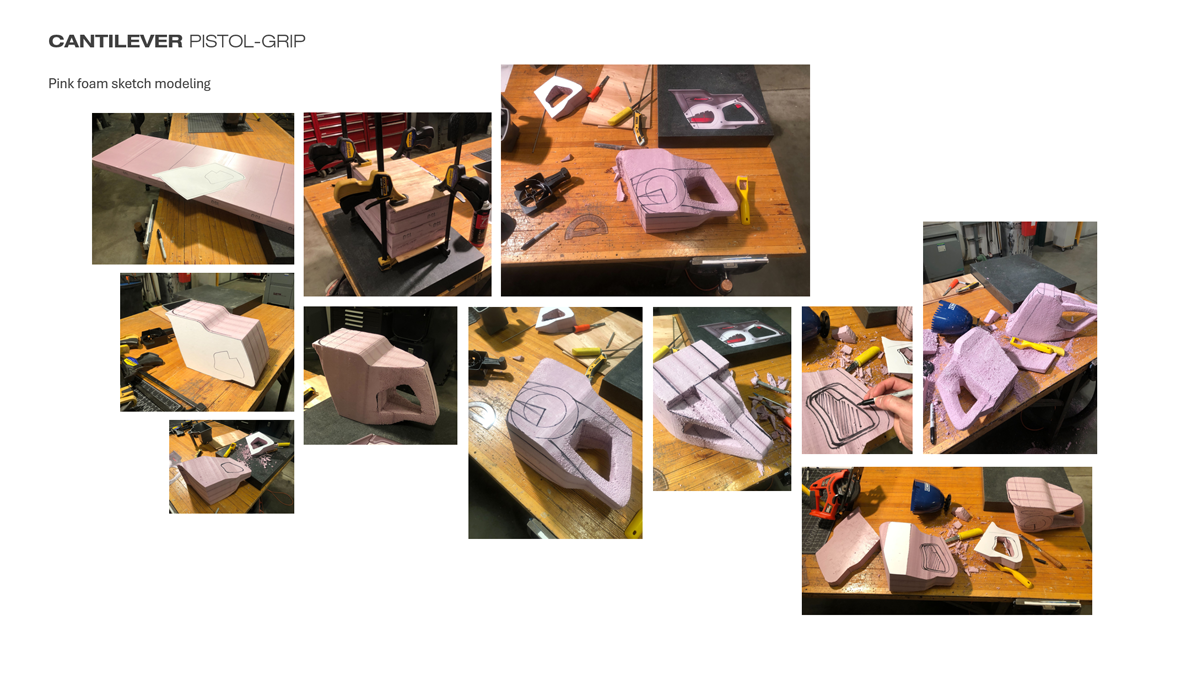 CANTILEVER PISTOL-GRIP

Pink foam sketch modeling