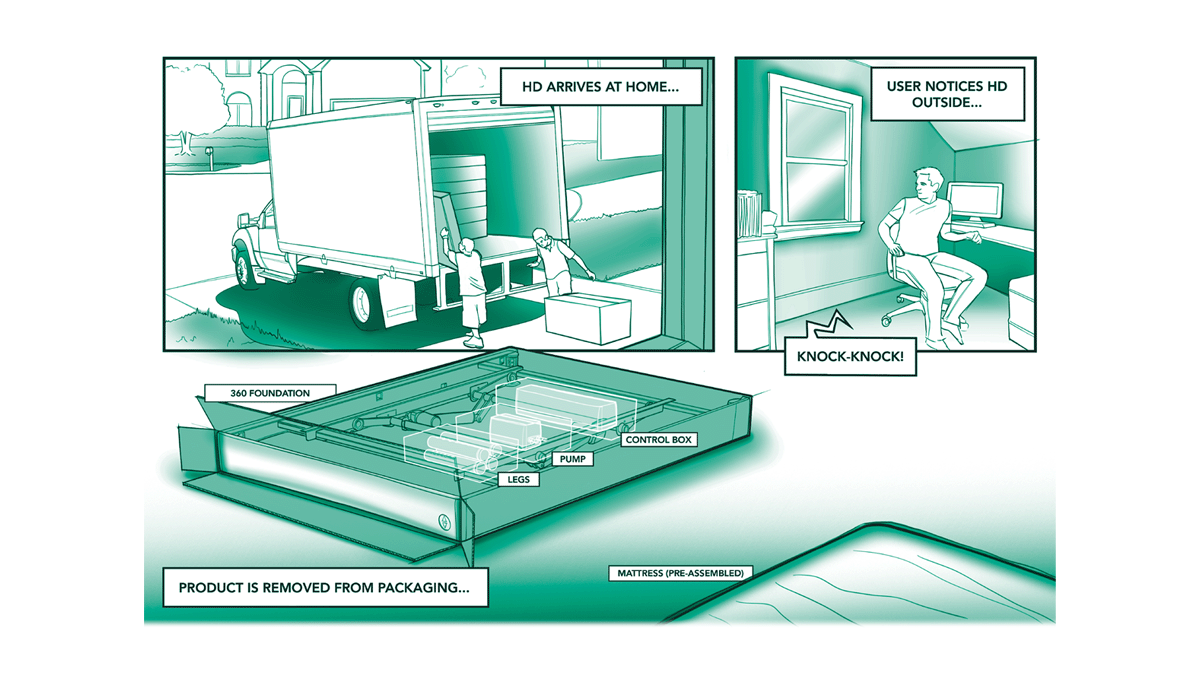 HD ARRIVES AT HOME...

USER NOTICES HD OUTSIDE...

KNOCK-KNOCK!

360 FOUNDATION

CONTROL BOX

PUMP

LEGS

PRODUCT IS REMOVED FROM PACKAGING...

MATTRESS (PRE-ASSEMBLED)