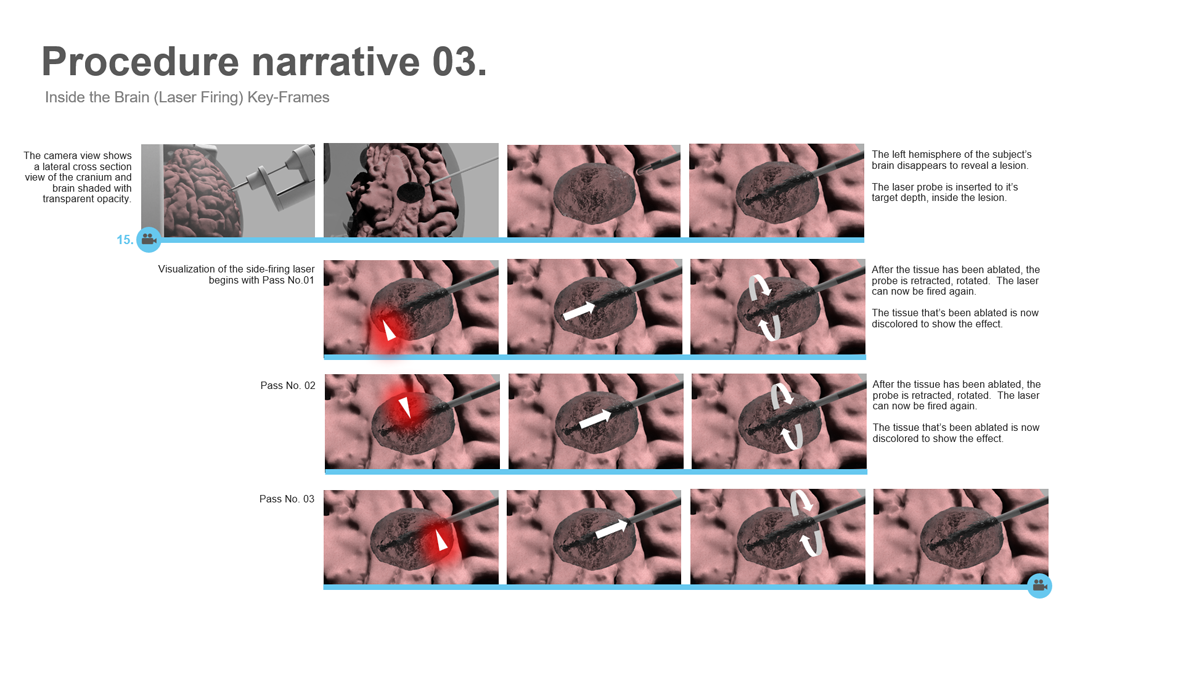 Procedure narrative 03.

Inside the Brain (Laser Firing) Key-Frames

The camera view shows a lateral cross section view of the cranium and brain shaded with transparent opacity.

15.

The left hemisphere of the subject's brain disappears to reveal a lesion.

The laser probe is inserted to it's target depth, inside the lesion.

Visualization of the side-firing laser begins with Pass No.01

After the tissue has been ablated, the probe is retracted, rotated. The laser can now be fired again.

The tissue that's been ablated is now discolored to show the effect.

Pass No. 02

After the tissue has been ablated, the probe is retracted, rotated. The laser can now be fired again.

The tissue that's been ablated is now discolored to show the effect.

Pass No. 03