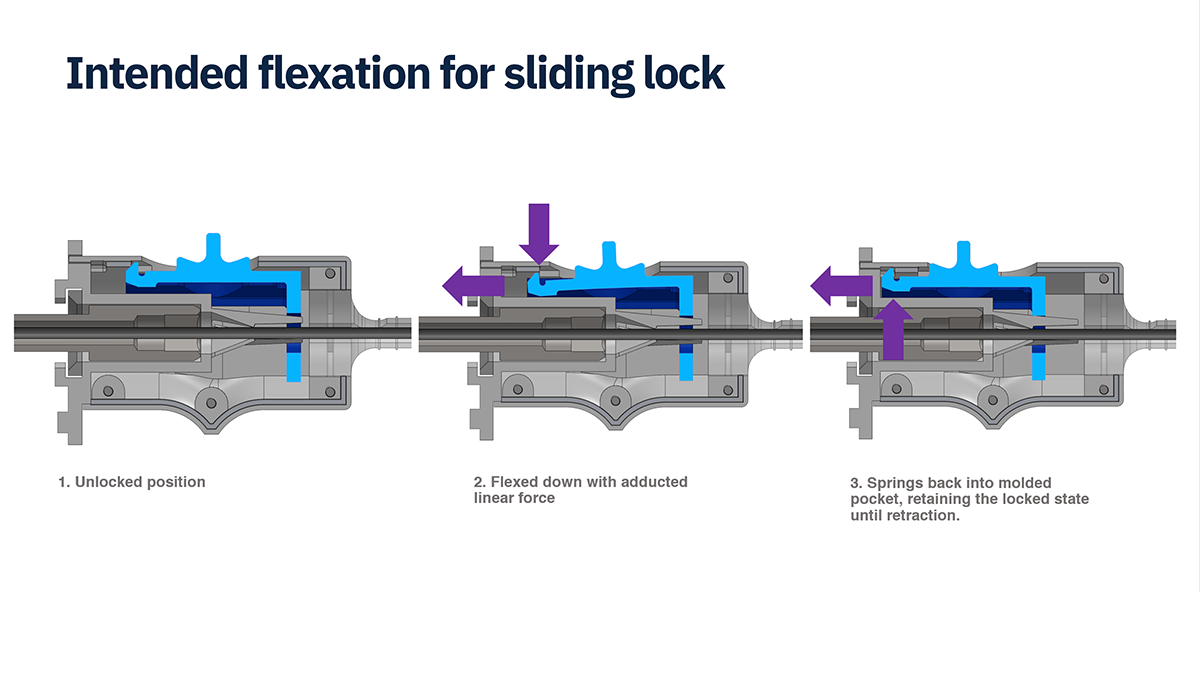 Intended flexation for sliding lock

1. Unlocked position

2. Flexed down with adducted linear force

3. Springs back into molded pocket, retaining the locked state until retraction.