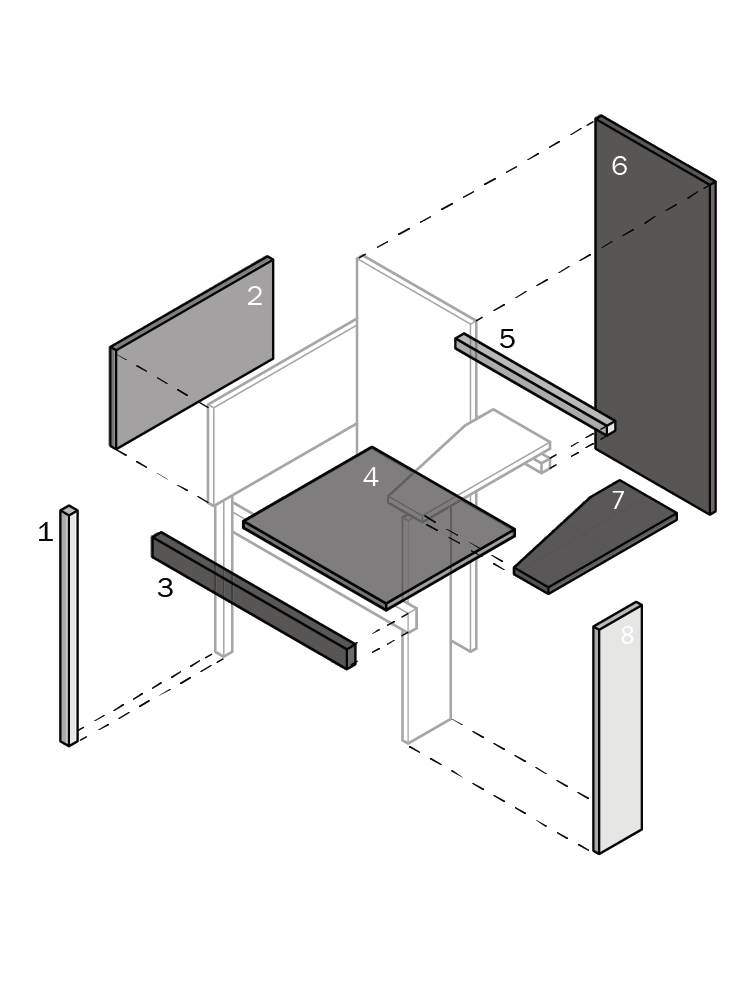 6
2
5
4
7
1
3
8