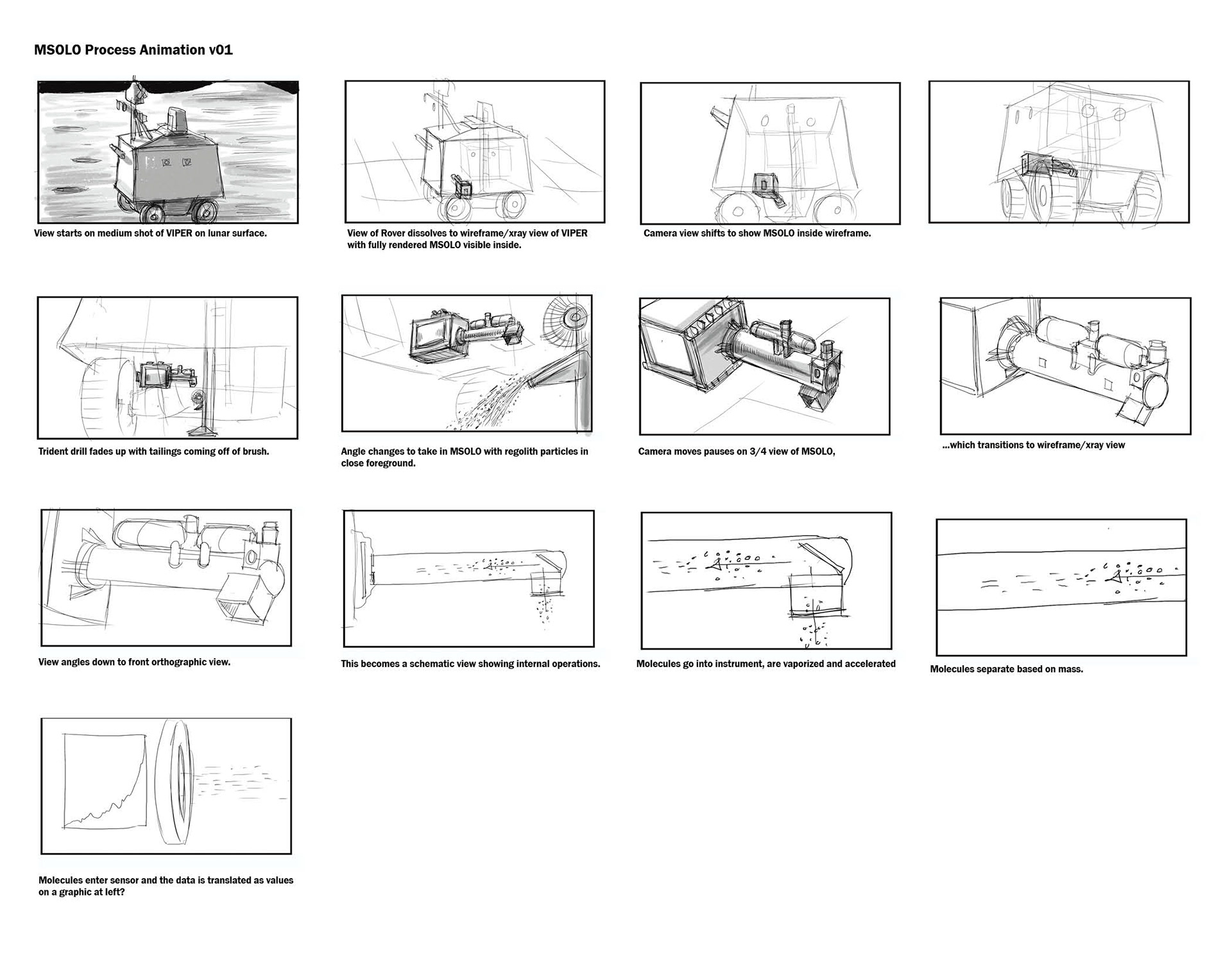 MSOLO Process Animation v01

View starts on medium shot of VIPER on lunar surface.

View of Rover dissolves to wireframe/xray view of VIPER with fully rendered MSOLO visible inside.

Camera view shifts to show MSOLO inside wireframe.

Trident drill fades up with tailings coming off of brush.

Angle changes to take in MSOLO with regolith particles in close foreground.

Camera moves pauses on 3/4 view of MSOLO,

...which transitions to wireframe/xray view

View angles down to front orthographic view.

This becomes a schematic view showing internal operations.

Molecules go into instrument, are vaporized and accelerated

Molecules separate based on mass.

Molecules enter sensor and the data is translated as values on a graphic at left?