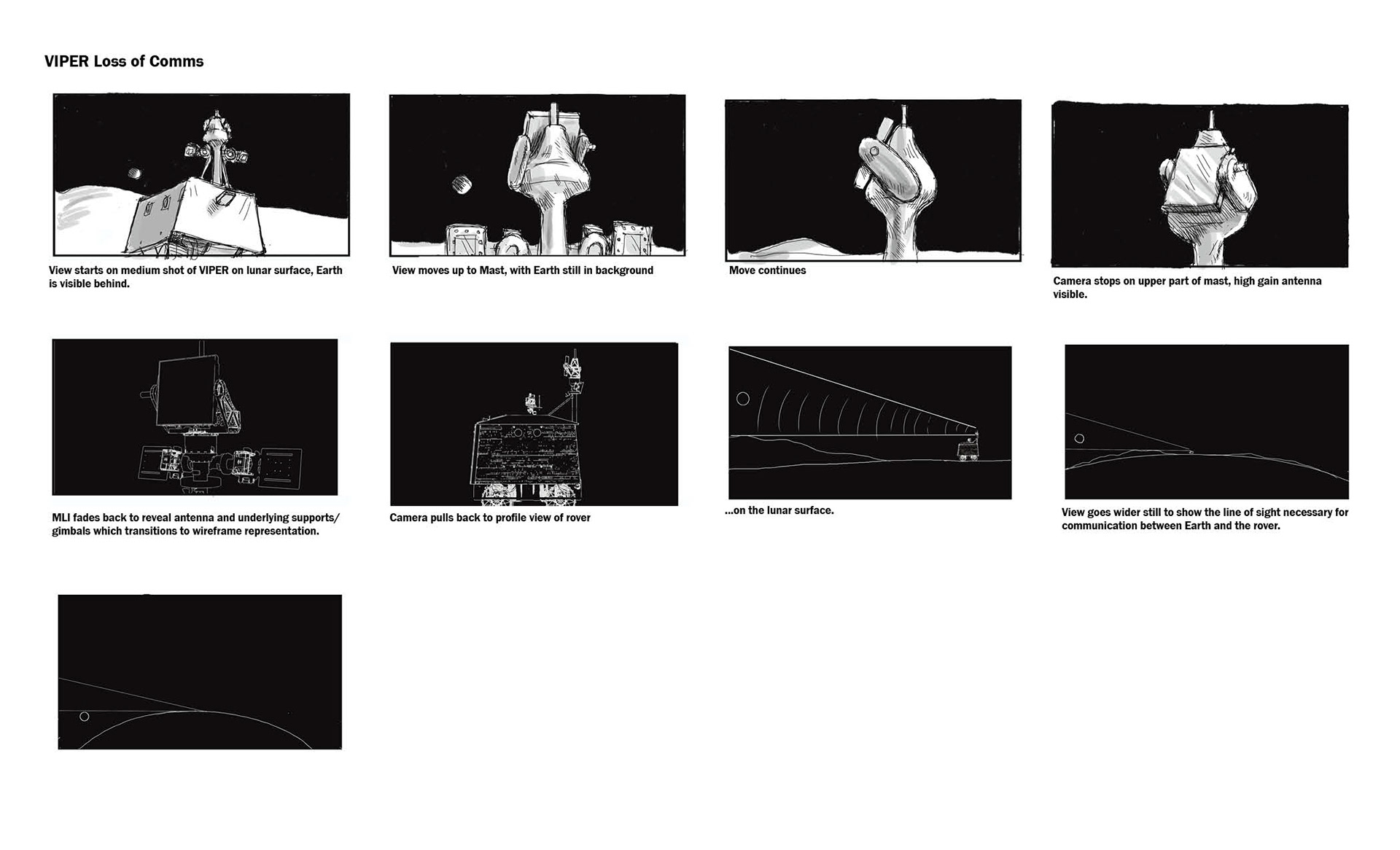 VIPER Loss of Comms

View starts on medium shot of VIPER on lunar surface, Earth is visible behind.

View moves up to Mast, with Earth still in background

Move continues

Camera stops on upper part of mast, high gain antenna visible.

MLI fades back to reveal antenna and underlying supports/ gimbals which transitions to wireframe representation.

Camera pulls back to profile view of rover

...on the lunar surface.

View goes wider still to show the line of sight necessary for communication between Earth and the rover.