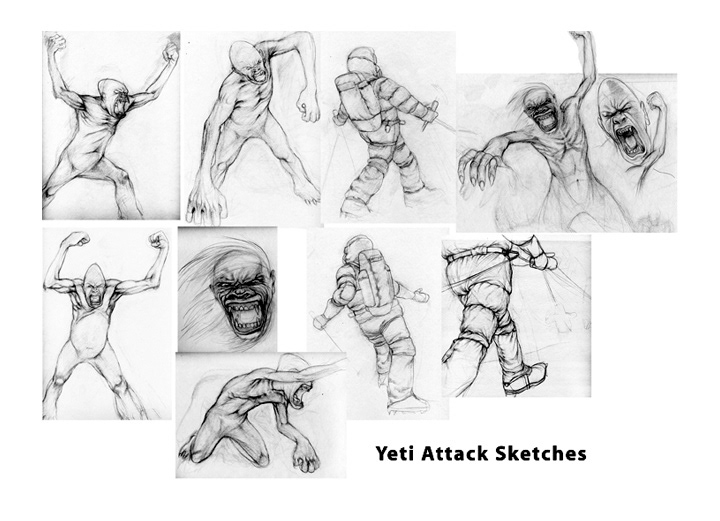 Yeti Attack Sketches