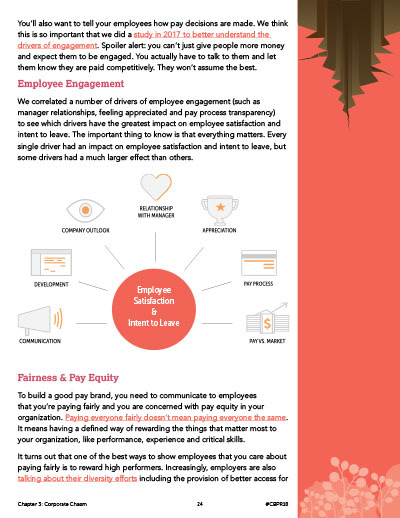 You'll also want to tell your employees how pay decisions are made. We think this is so important that we did a study in 2017 to better understand the drivers of engagement. Spoiler alert: you can't just give people more money and expect them to be engaged. You actually have to talk to them and let them know they are paid competitively. They won't assume the best.

Employee Engagement

We correlated a number of drivers of employee engagement (such as manager relationships, feeling appreciated and pay process transparency) to see which drivers have the greatest impact on employee satisfaction and intent to leave. The important thing to know is that everything matters. Every single driver had an impact on employee satisfaction and intent to leave, but some drivers had a much larger effect than others.

RELATIONSHIP WITH MANAGER

COMPANY OUTLOOK

APPRECIATION

DEVELOPMENT

PAY PROCESS

Employee Satisfaction & Intent to Leave

COMMUNICATION

PAY VS. MARKET

Fairness & Pay Equity

To build a good pay brand, you need to communicate to employees that you're paying fairly and you are concerned with pay equity in your organization. Paying everyone fairly doesn't mean paying everyone the same. It means having a defined way of rewarding the things that matter most to your organization, like performance, experience and critical skills.

It turns out that one of the best ways to show employees that you care about paying fairly is to reward high performers. Increasingly, employers are also talking about their diversity efforts including the provision of better access for

Chapter 3: Corporate Chasm 24 #CBPR18