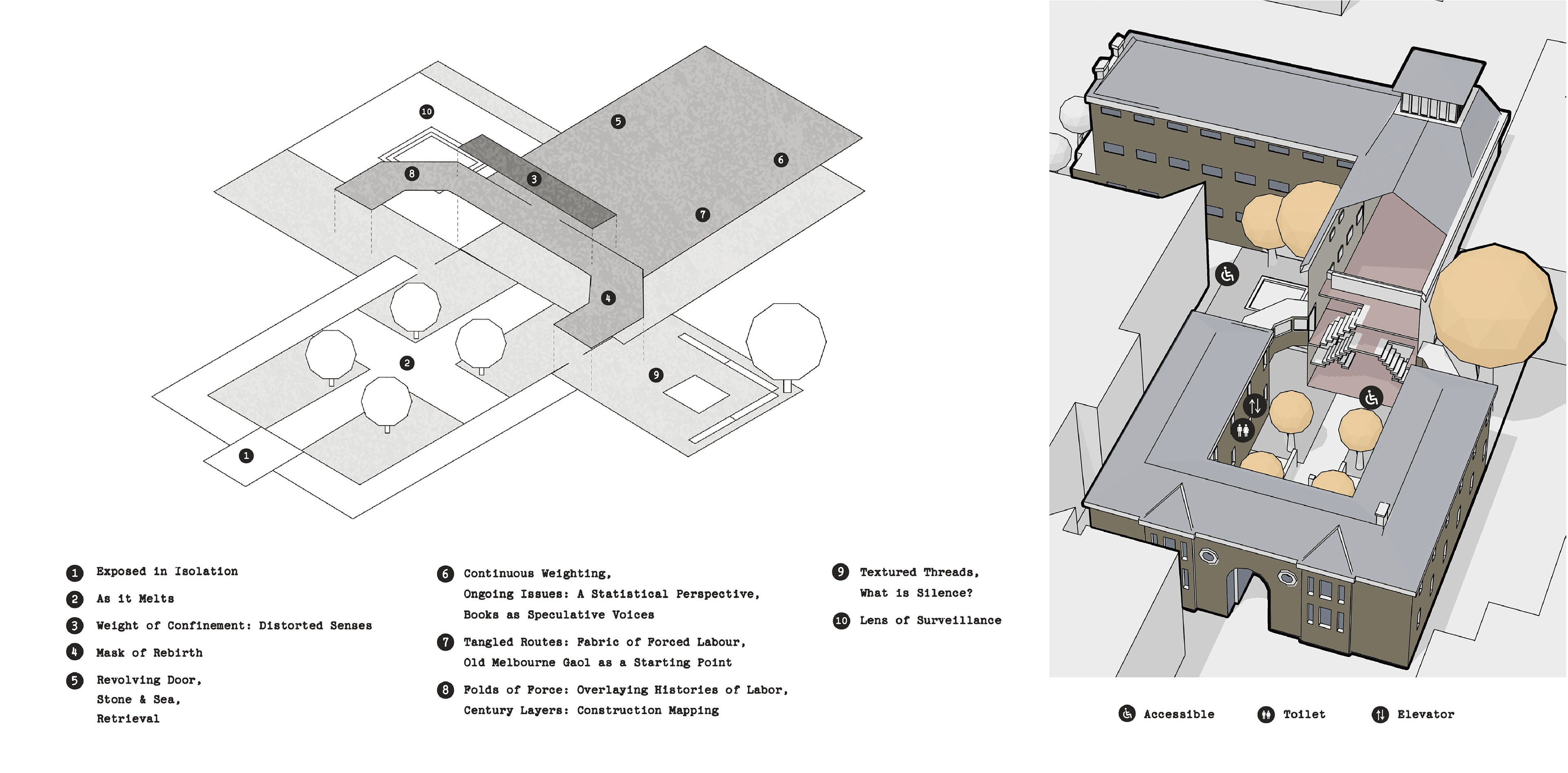 10

5

6

8

3

7

4

2

9

1

1 Exposed in Isolation

2 As it Melts

3 Weight of Confinement: Distorted Senses

4 Mask of Rebirth

5 Revolving Door,
Stone & Sea,
Retrieval

6 Continuous Weighting,
Ongoing Issues: A Statistical Perspective,
Books as Speculative Voices

7 Tangled Routes: Fabric of Forced Labour,
Old Melbourne Gaol as a Starting Point

8 Folds of Force: Overlaying Histories of Labor,
Century Layers: Construction Mapping

9 Textured Threads,
What is Silence?

10 Lens of Surveillance

Accessible Toilet Elevator