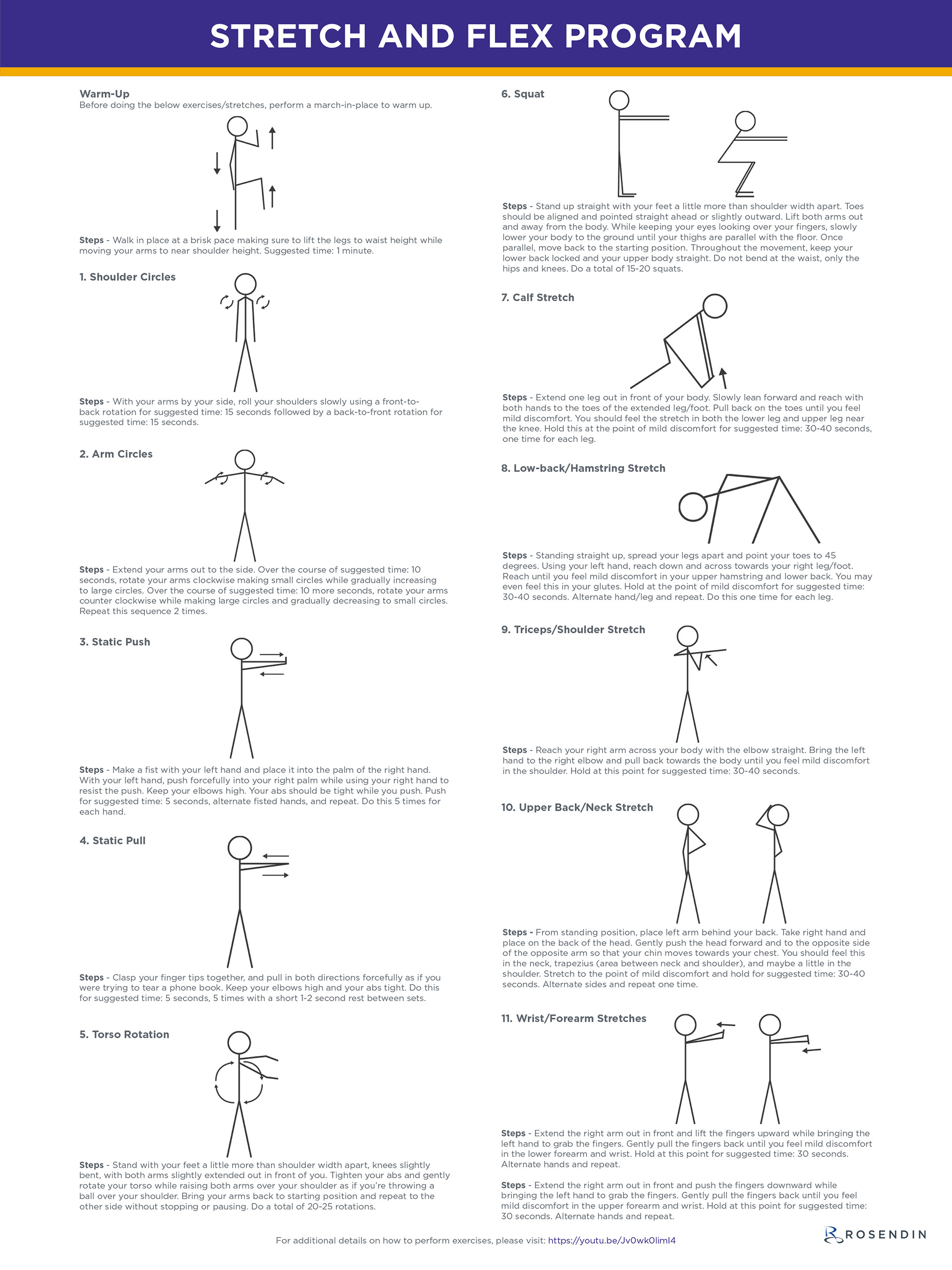 STRETCH AND FLEX PROGRAM

Warm-Up
Before doing the below exercises/stretches, perform a march-in-place to warm up.

Steps - Walk in place at a brisk pace making sure to lift the legs to waist height while moving your arms to near shoulder height. Suggested time: 1 minute.

1. Shoulder Circles

Steps - With your arms by your side, roll your shoulders slowly using a front-to-back rotation for suggested time: 15 seconds followed by a back-to-front rotation for suggested time: 15 seconds.

2. Arm Circles

Steps - Extend your arms out to the side. Over the course of suggested time: 10 seconds, rotate your arms clockwise making small circles while gradually increasing to large circles. Over the course of suggested time: 10 more seconds, rotate your arms counter clockwise while making large circles and gradually decreasing to small circles. Repeat this sequence 2 times.

3. Static Push

Steps - Make a fist with your left hand and place it into the palm of the right hand. With your left hand, push forcefully into your right palm while using your right hand to resist the push. Keep your elbows high. Your abs should be tight while you push. Push for suggested time: 5 seconds, alternate fisted hands, and repeat. Do this 5 times for each hand.

4. Static Pull

Steps - Clasp your finger tips together, and pull in both directions forcefully as if you were trying to tear a phone book. Keep your elbows high and your abs tight. Do this for suggested time: 5 seconds, 5 times with a short 1-2 second rest between sets.

5. Torso Rotation

Steps - Stand with your feet a little more than shoulder width apart, knees slightly bent, with both arms slightly extended out in front of you. Tighten your abs and gently rotate your torso while raising both arms over your shoulder as if you're throwing a ball over your shoulder. Bring your arms back to starting position and repeat to the other side without stopping or pausing. Do a total of 20-25 rotations.

6. Squat

Steps - Stand up straight with your feet a little more than shoulder width apart. Toes should be aligned and pointed straight ahead or slightly outward. Lift both arms out and away from the body. While keeping your eyes looking over your fingers, slowly lower your body to the ground until your thighs are parallel with the floor. Once parallel, move back to the starting position. Throughout the movement, keep your lower back locked and your upper body straight. Do not bend at the waist, only the hips and knees. Do a total of 15-20 squats.

7. Calf Stretch

Steps - Extend one leg out in front of your body. Slowly lean forward and reach with both hands to the toes of the extended leg/foot. Pull back on the toes until you feel mild discomfort. You should feel the stretch in both the lower leg and upper leg near the knee. Hold this at the point of mild discomfort for suggested time: 30-40 seconds, one time for each leg.

8. Low-back/Hamstring Stretch

Steps - Standing straight up, spread your legs apart and point your toes to 45 degrees. Using your left hand, reach down and across towards your right leg/foot. Reach until you feel mild discomfort in your upper hamstring and lower back. You may even feel this in your glutes. Hold at the point of mild discomfort for suggested time: 30-40 seconds. Alternate hand/leg and repeat. Do this one time for each leg.

9. Triceps/Shoulder Stretch

Steps - Reach your right arm across your body with the elbow straight. Bring the left hand to the right elbow and pull back towards the body until you feel mild discomfort in the shoulder. Hold at this point for suggested time: 30-40 seconds.

10. Upper Back/Neck Stretch

Steps - From standing position, place left arm behind your back. Take right hand and place on the back of the head. Gently push the head forward and to the opposite side of the opposite arm so that your chin moves towards your chest. You should feel this in the neck, trapezius (area between neck and shoulder), and maybe a little in the shoulder. Stretch to the point of mild discomfort and hold for suggested time: 30-40 seconds. Alternate sides and repeat one time.

11. Wrist/Forearm Stretches

Steps - Extend the right arm out in front and lift the fingers upward while bringing the left hand to grab the fingers. Gently pull the fingers back until you feel mild discomfort in the lower forearm and wrist. Hold at this point for suggested time: 30 seconds. Alternate hands and repeat.

Steps - Extend the right arm out in front and push the fingers downward while bringing the left hand to grab the fingers. Gently pull the fingers back until you feel mild discomfort in the upper forearm and wrist. Hold at this point for suggested time: 30 seconds. Alternate hands and repeat.

For additional details on how to perform exercises, please visit: https://youtu.be/Jv0wk0Iiml4

ROSENDIN