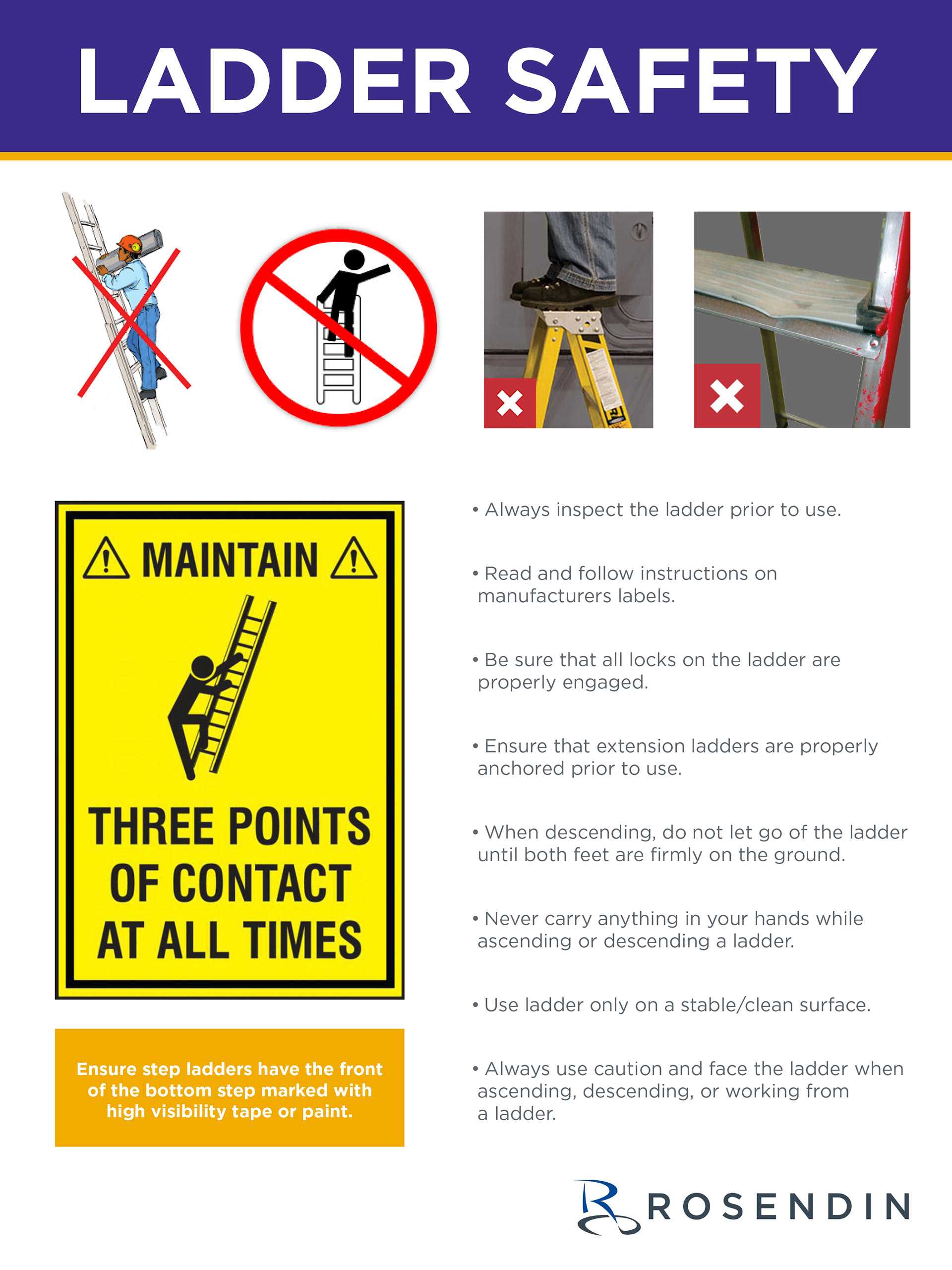 LADDER SAFETY

MAINTAIN

THREE POINTS OF CONTACT AT ALL TIMES

Ensure step ladders have the front of the bottom step marked with high visibility tape or paint.

• Always inspect the ladder prior to use.

• Read and follow instructions on manufacturers labels.

• Be sure that all locks on the ladder are properly engaged.

• Ensure that extension ladders are properly anchored prior to use.

• When descending, do not let go of the ladder until both feet are firmly on the ground.

• Never carry anything in your hands while ascending or descending a ladder.

• Use ladder only on a stable/clean surface.

• Always use caution and face the ladder when ascending, descending, or working from a ladder.

ROSENDIN