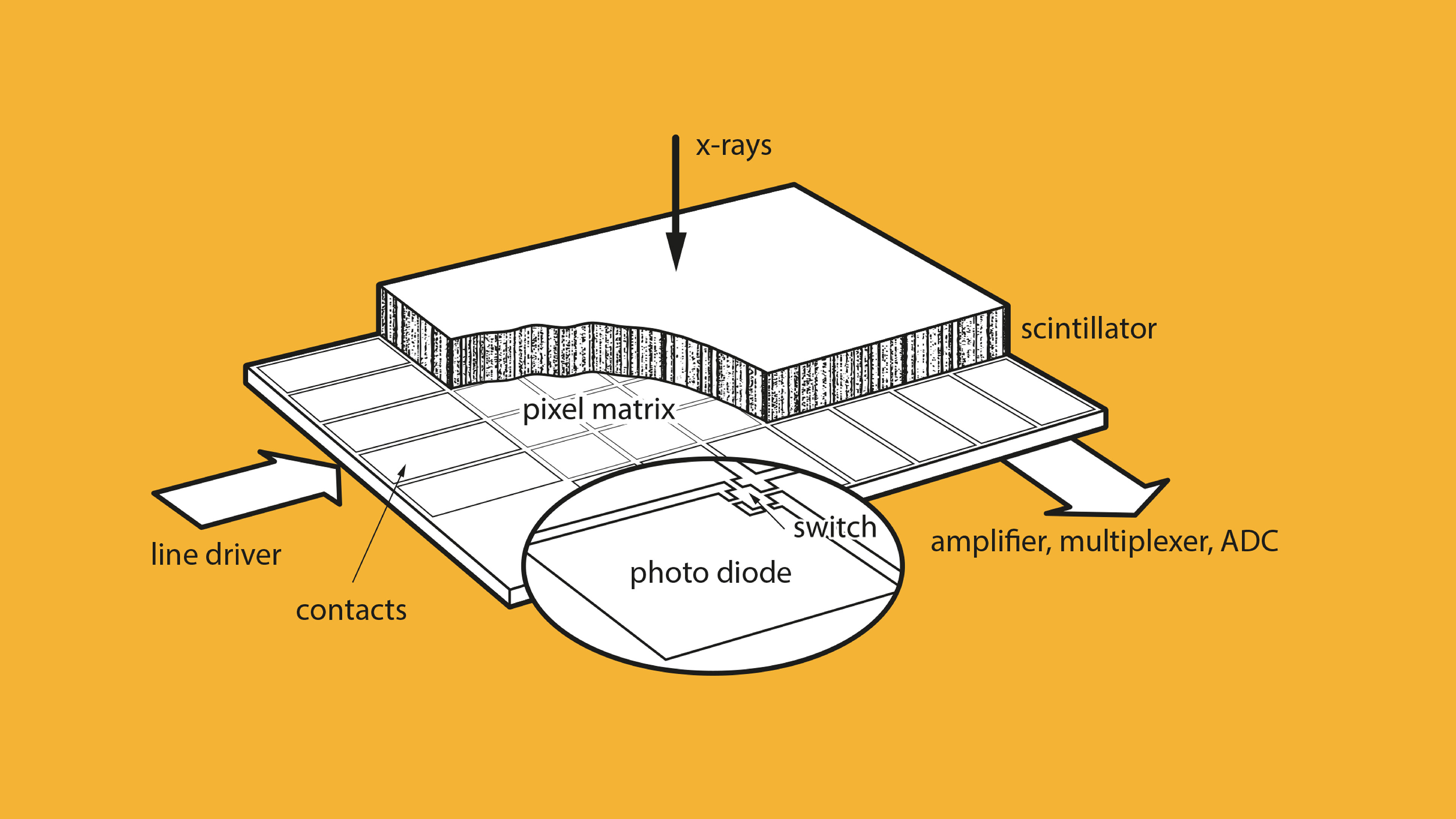 x-rays

scintillator

pixel matrix

switch

amplifier, multiplexer, ADC

line driver

photo diode

contacts