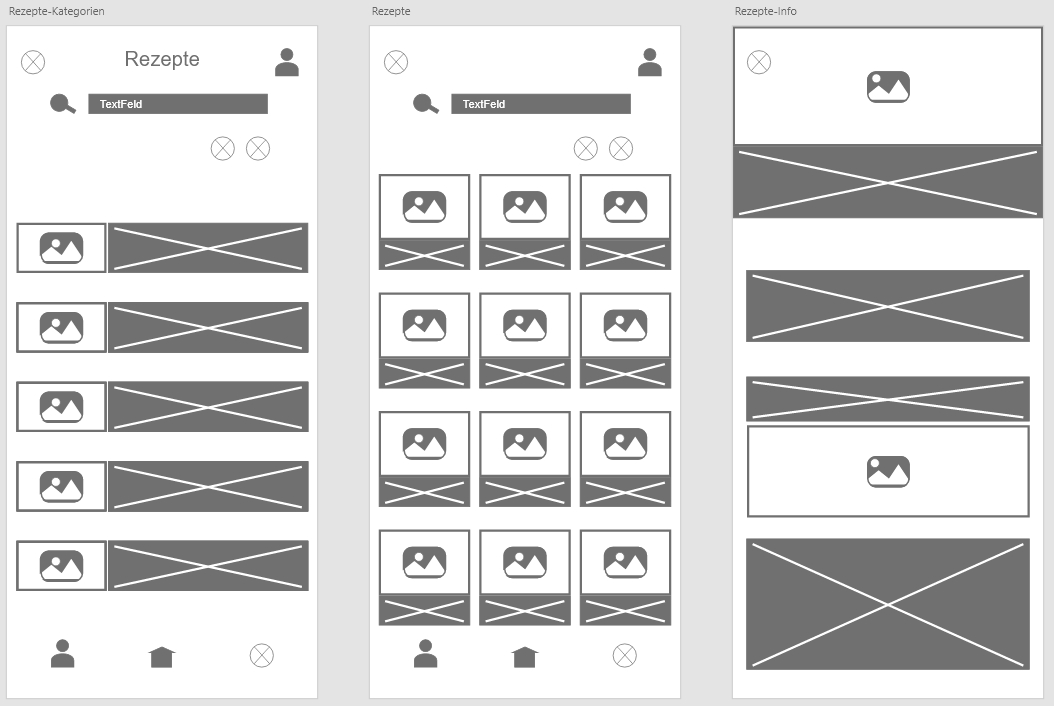 Rezepte-Kategorien

Rezepte

TextFeld

Rezepte

TextFeld

Rezepte-Info