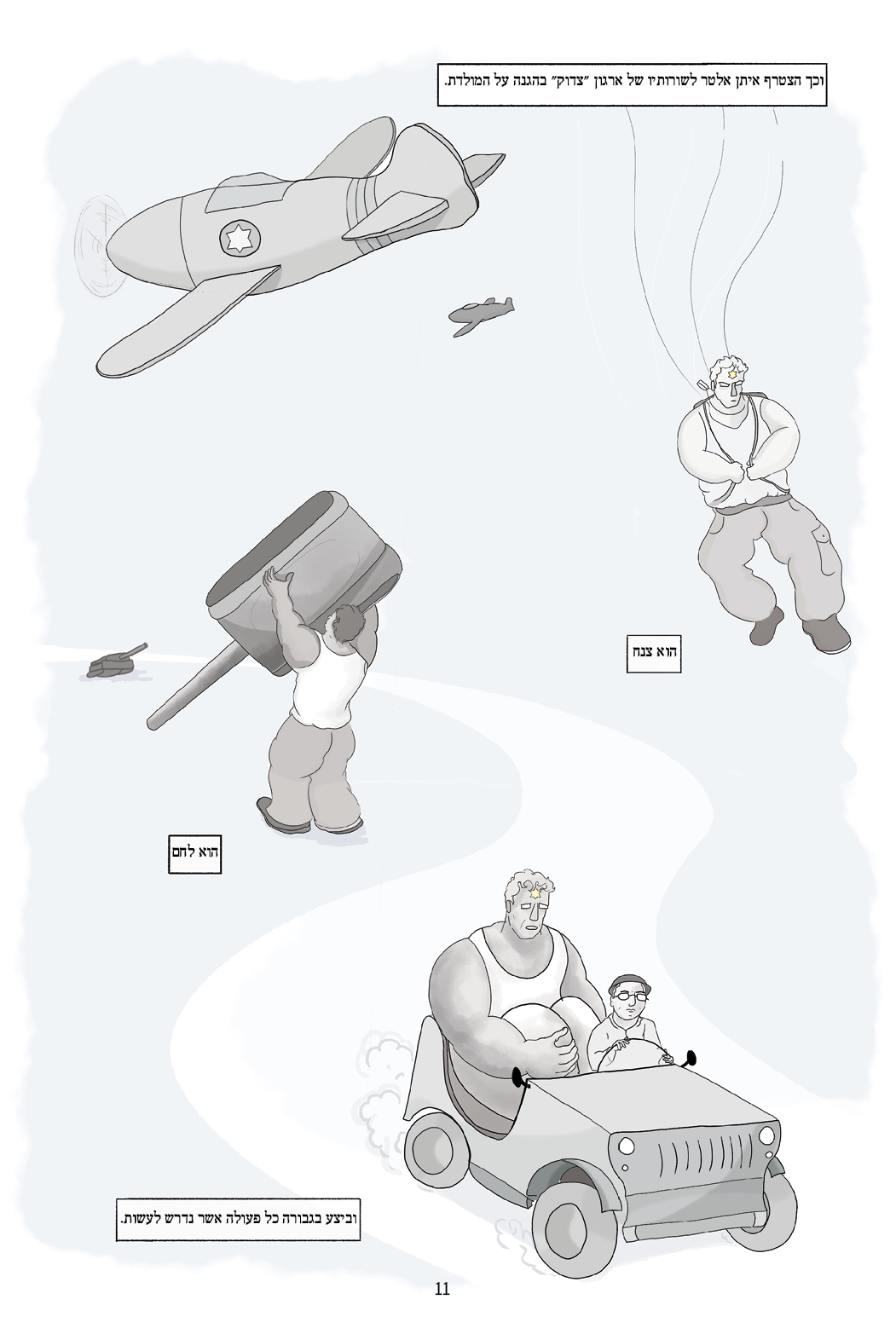 וכך הצטרף איתן אלטר לשורותיו של ארגון "צדוק" בהגנה על המולדת.

הוא צנח

הוא לחם

וביצע בגבורה כל פעולה אשר נדרש לעשות.

11