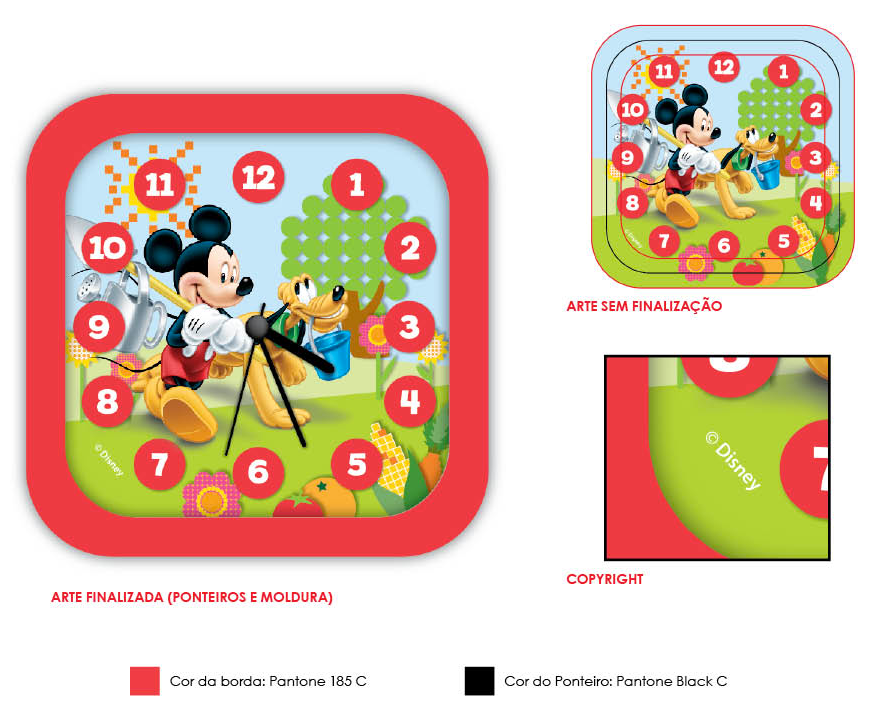 11 12 1 10 2 9 3 8 4 7 6 5

© Disney

ARTE FINALIZADA (PONTEIROS E MOLDURA)

11 12 1 10 2 9 3 8 4 7 6 5

© Disney

ARTE SEM FINALIZAÇÃO

© Disney

7

COPYRIGHT

Cor da borda: Pantone 185 C

Cor do Ponteiro: Pantone Black C