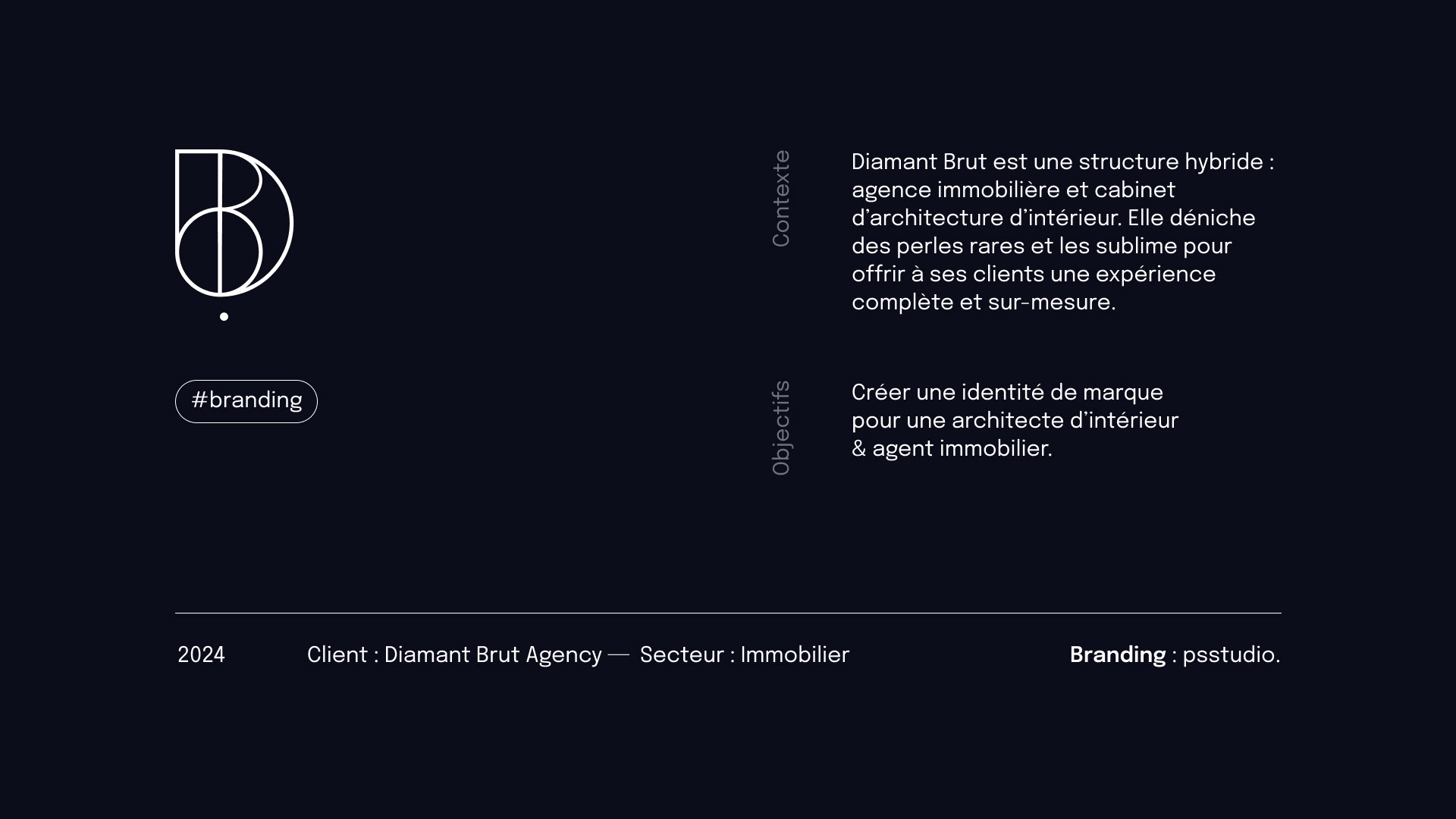 #branding

Contexte

Diamant Brut est une structure hybride : agence immobilière et cabinet d'architecture d'intérieur. Elle déniche des perles rares et les sublime pour offrir à ses clients une expérience complète et sur-mesure.

Objectifs

Créer une identité de marque pour une architecte d'intérieur & agent immobilier.

2024

Client : Diamant Brut Agency — Secteur : Immobilier

Branding : psstudio.