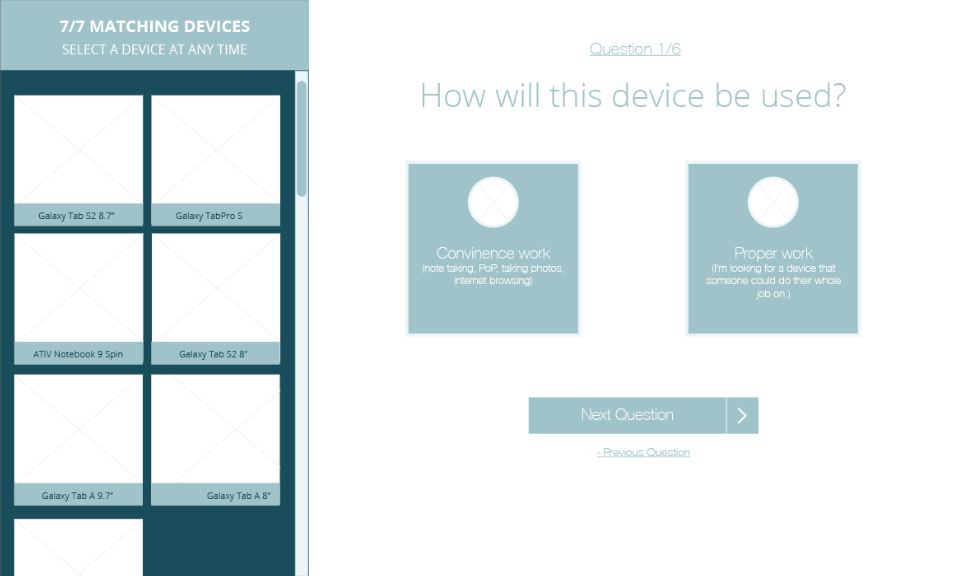 7/7 MATCHING DEVICES
SELECT A DEVICE AT ANY TIME

Galaxy Tab S2 8.7"

Galaxy TabPro S

ATIV Notebook 9 Spin

Galaxy Tab S2 8"

Galaxy Tab A 9.7"

Galaxy Tab A 8"

Question 1/6

How will this device be used?

Convinence work
(note taking, PoP, taking photos, internet browsing)

Proper work
(I'm looking for a device that someone could do their whole job on.)

Next Question

‹ Previous Question