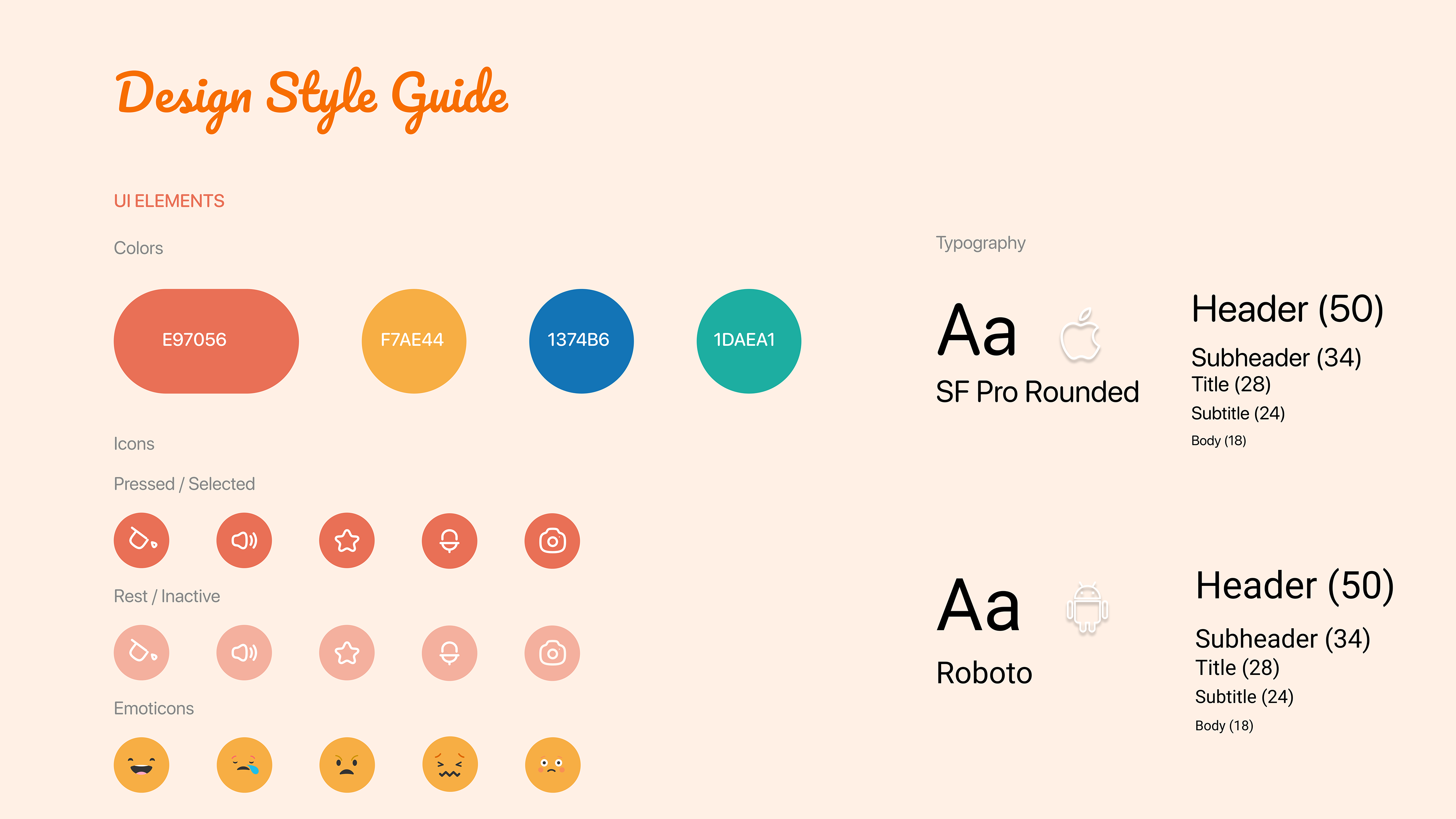 Design Style Guide

UI ELEMENTS

Colors

E97056

F7AE44

1374B6

1DAEA1

Icons

Pressed / Selected

Rest / Inactive

Emoticons

Typography

Aa

SF Pro Rounded

Header (50)

Subheader (34)

Title (28)

Subtitle (24)

Body (18)

Aa

Roboto

Header (50)

Subheader (34)

Title (28)

Subtitle (24)

Body (18)