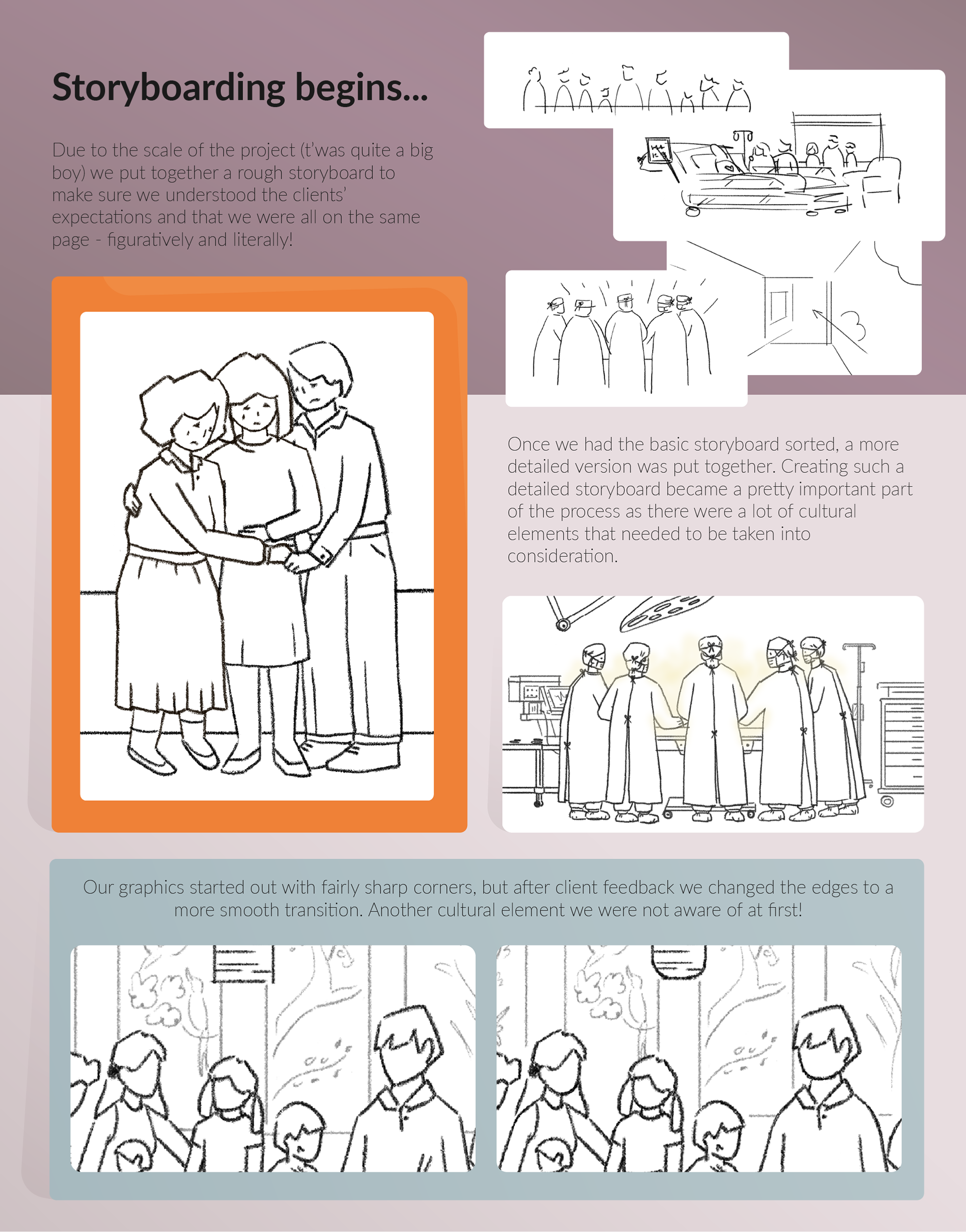 Storyboarding begins...

Due to the scale of the project (t'was quite a big boy) we put together a rough storyboard to make sure we understood the clients' expectations and that we were all on the same page - figuratively and literally!

Once we had the basic storyboard sorted, a more detailed version was put together. Creating such a detailed storyboard became a pretty important part of the process as there were a lot of cultural elements that needed to be taken into consideration.

Our graphics started out with fairly sharp corners, but after client feedback we changed the edges to a more smooth transition. Another cultural element we were not aware of at first!