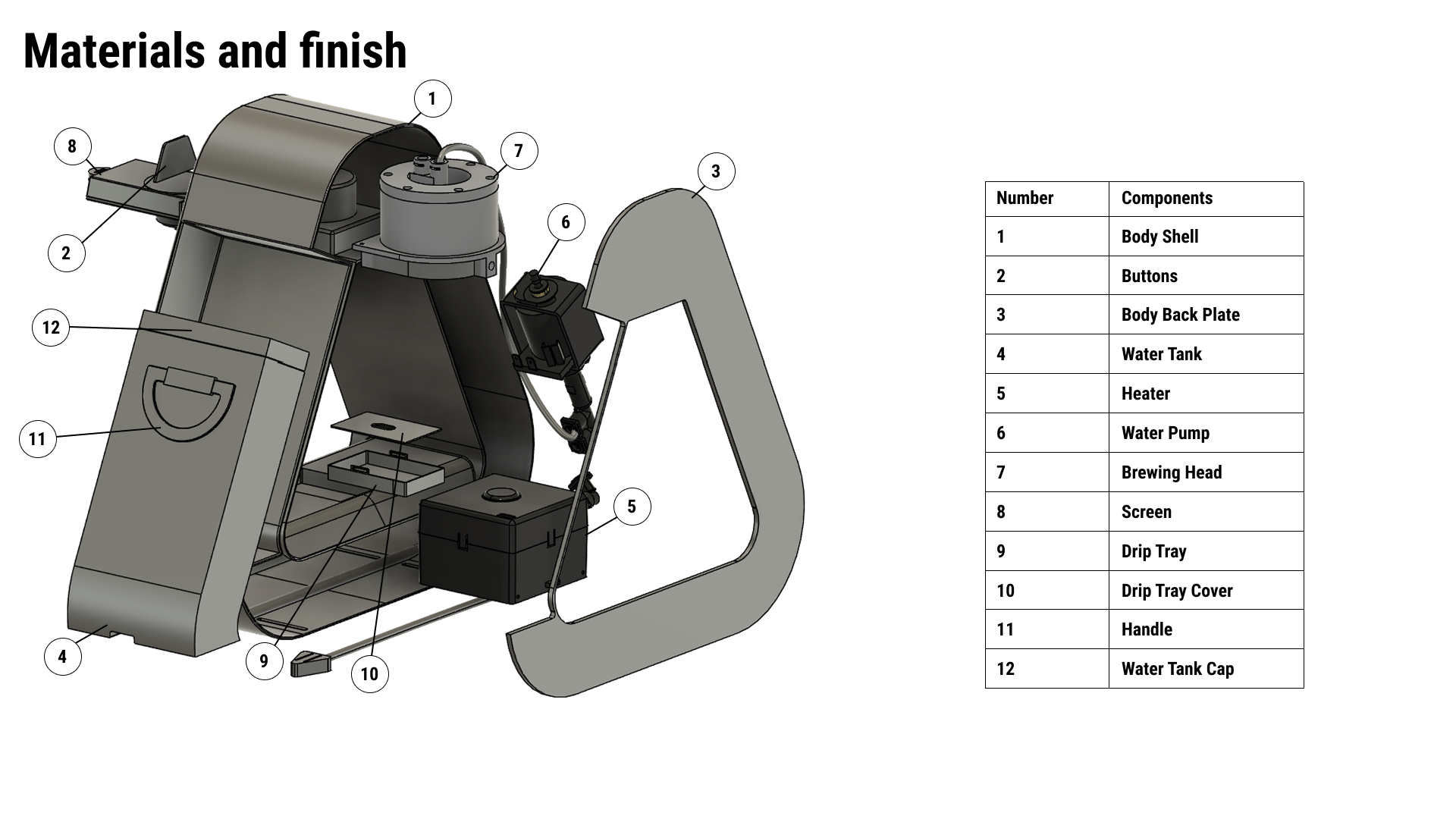 Materials and finish

1
8
7
3
2
6
12
11
5
4
9
10

| Number | Components |
|---|---|
| 1 | Body Shell |
| 2 | Buttons |
| 3 | Body Back Plate |
| 4 | Water Tank |
| 5 | Heater |
| 6 | Water Pump |
| 7 | Brewing Head |
| 8 | Screen |
| 9 | Drip Tray |
| 10 | Drip Tray Cover |
| 11 | Handle |
| 12 | Water Tank Cap |