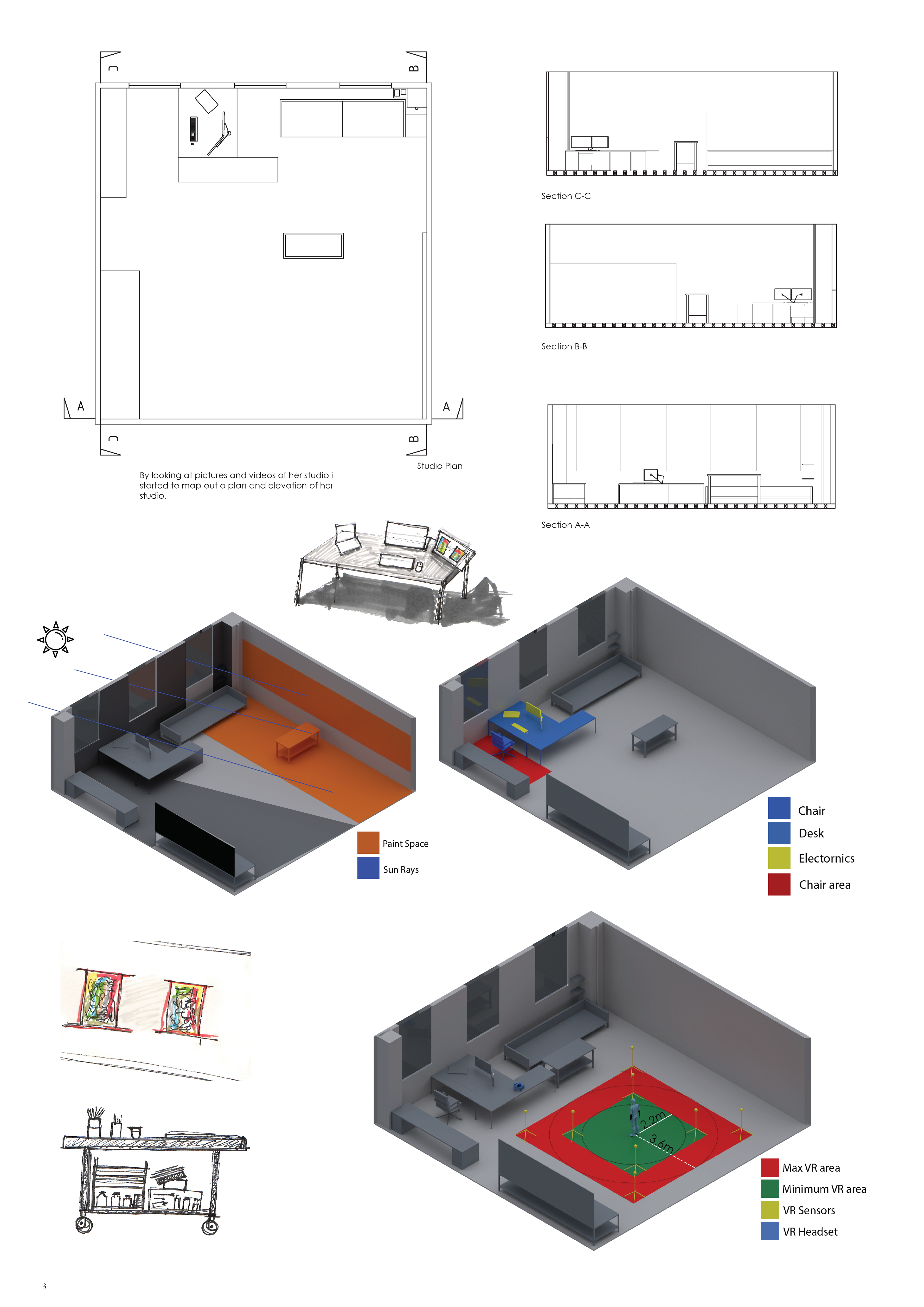 C
B
A
A
C
B

Studio Plan

By looking at pictures and videos of her studio i started to map out a plan and elevation of her studio.

Section C-C

Section B-B

Section A-A

Paint Space
Sun Rays

Chair
Desk
Electornics
Chair area

2.2m
3.6m

Max VR area
Minimum VR area
VR Sensors
VR Headset

3