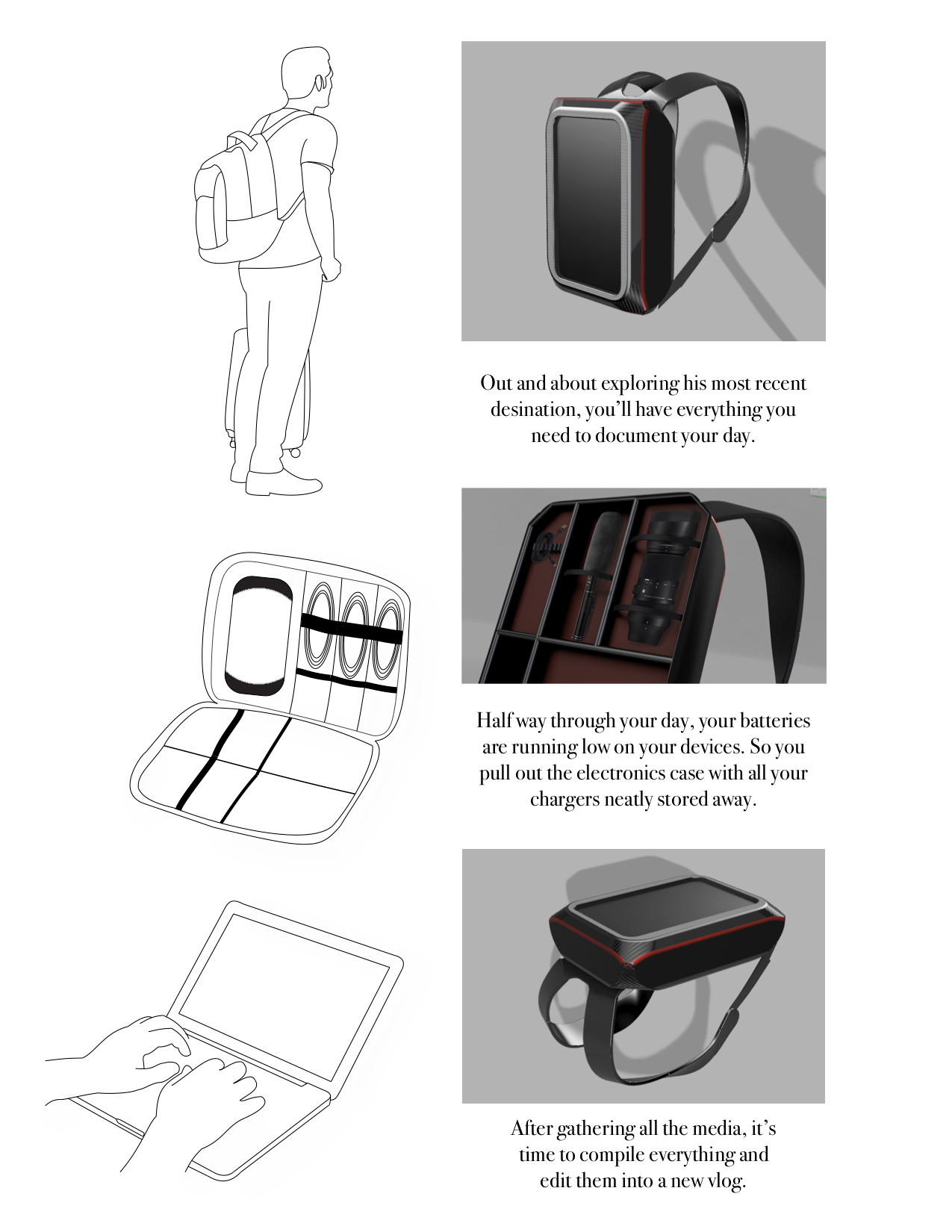 Out and about exploring his most recent desination, you'll have everything you need to document your day.

Half way through your day, your batteries are running low on your devices. So you pull out the electronics case with all your chargers neatly stored away.

After gathering all the media, it's time to compile everything and edit them into a new vlog.