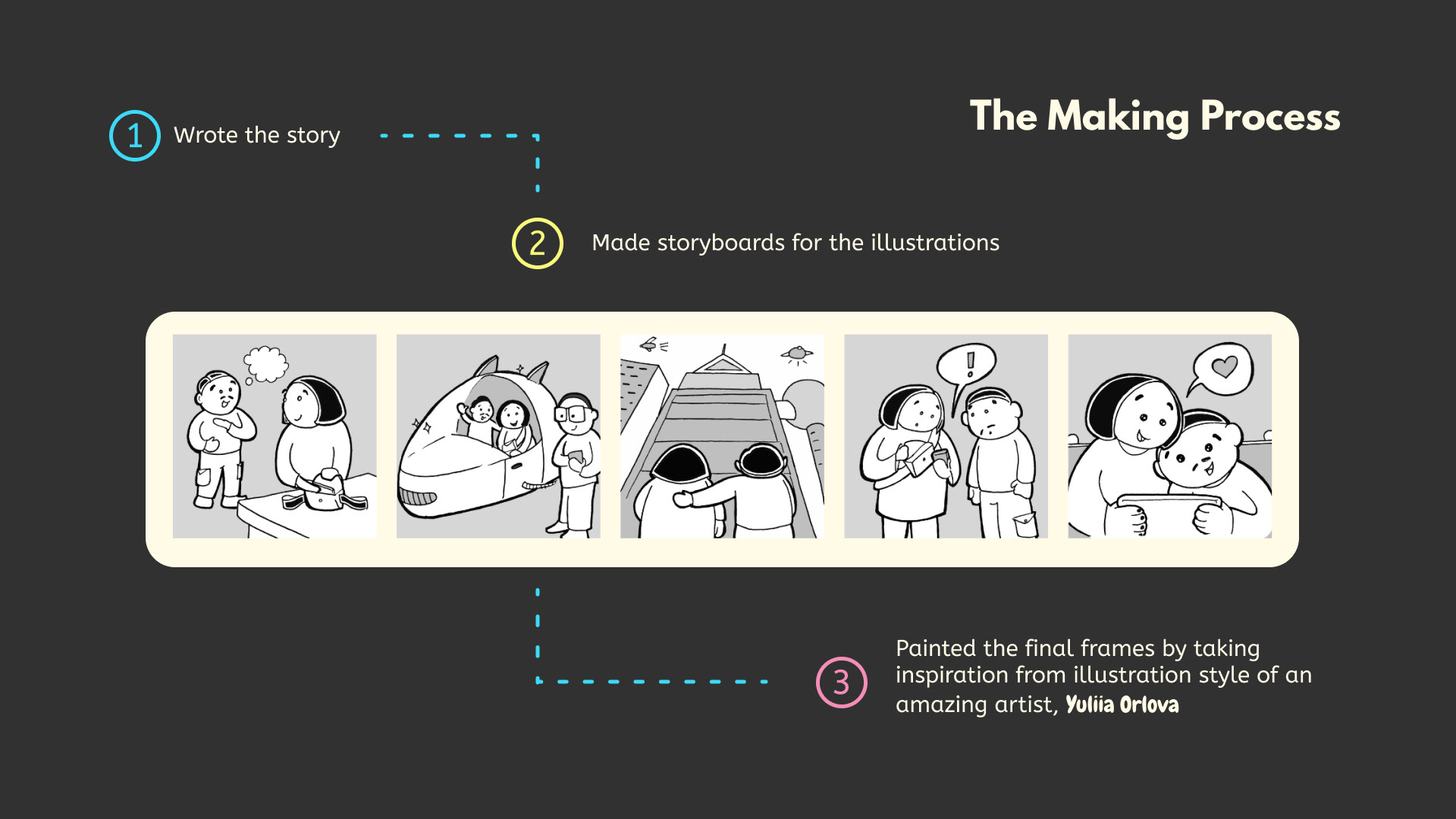 The Making Process

1 Wrote the story

2 Made storyboards for the illustrations

!

3 Painted the final frames by taking inspiration from illustration style of an amazing artist, Yuliia Orlova