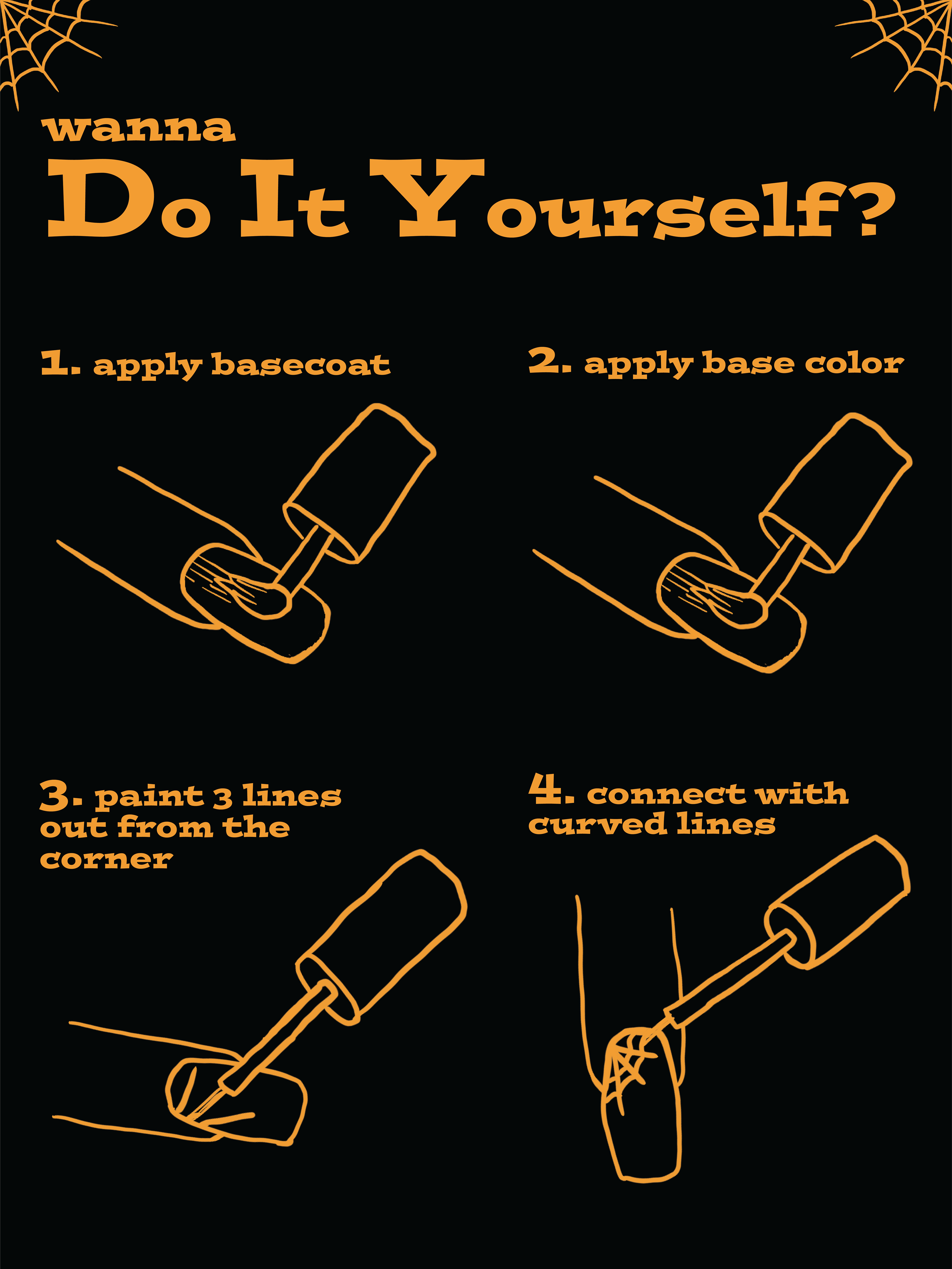 wanna
Do It Yourself?

1. apply basecoat

2. apply base color

3. paint 3 lines out from the corner

4. connect with curved lines