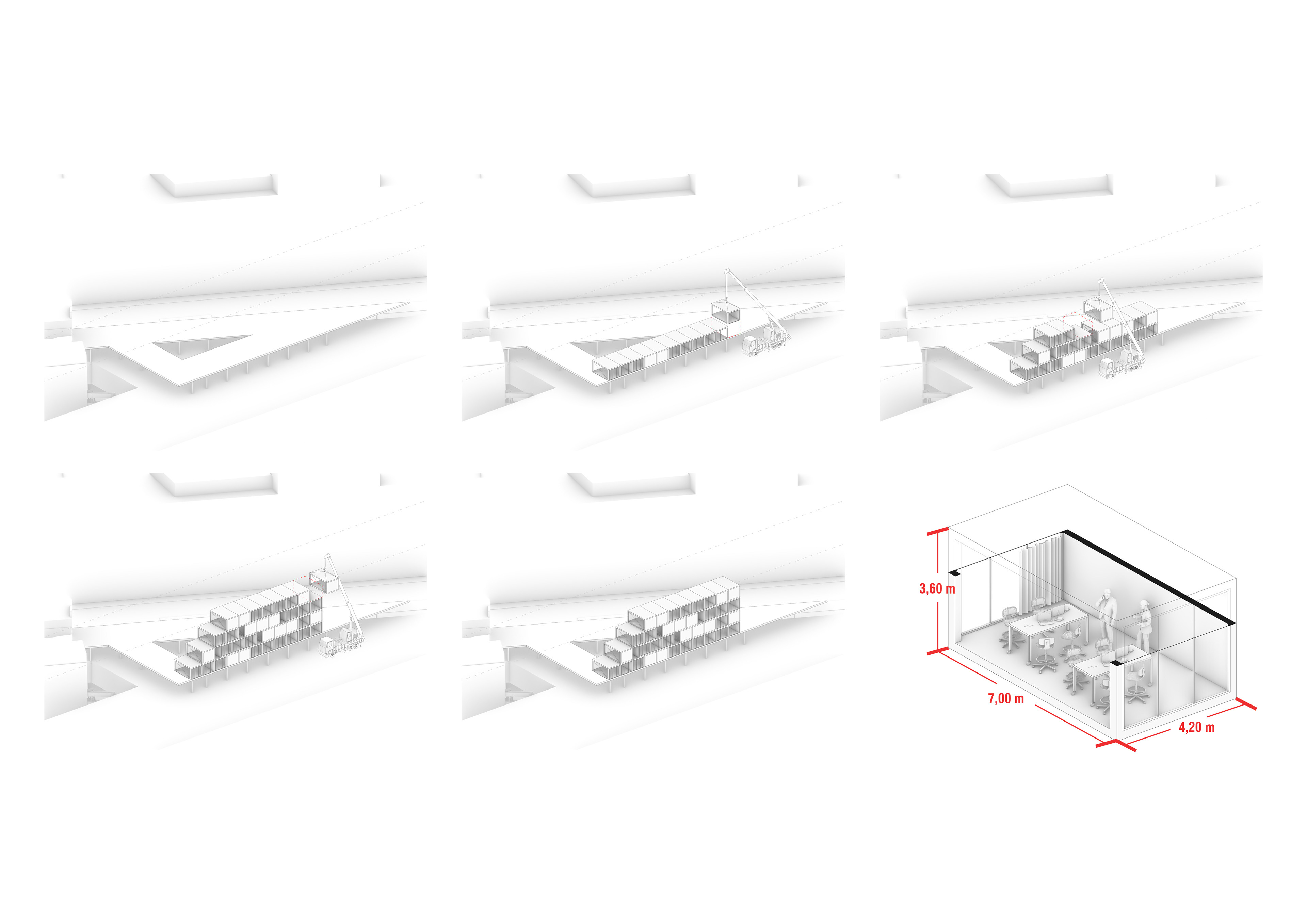 3,60 m

7,00 m

4,20 m