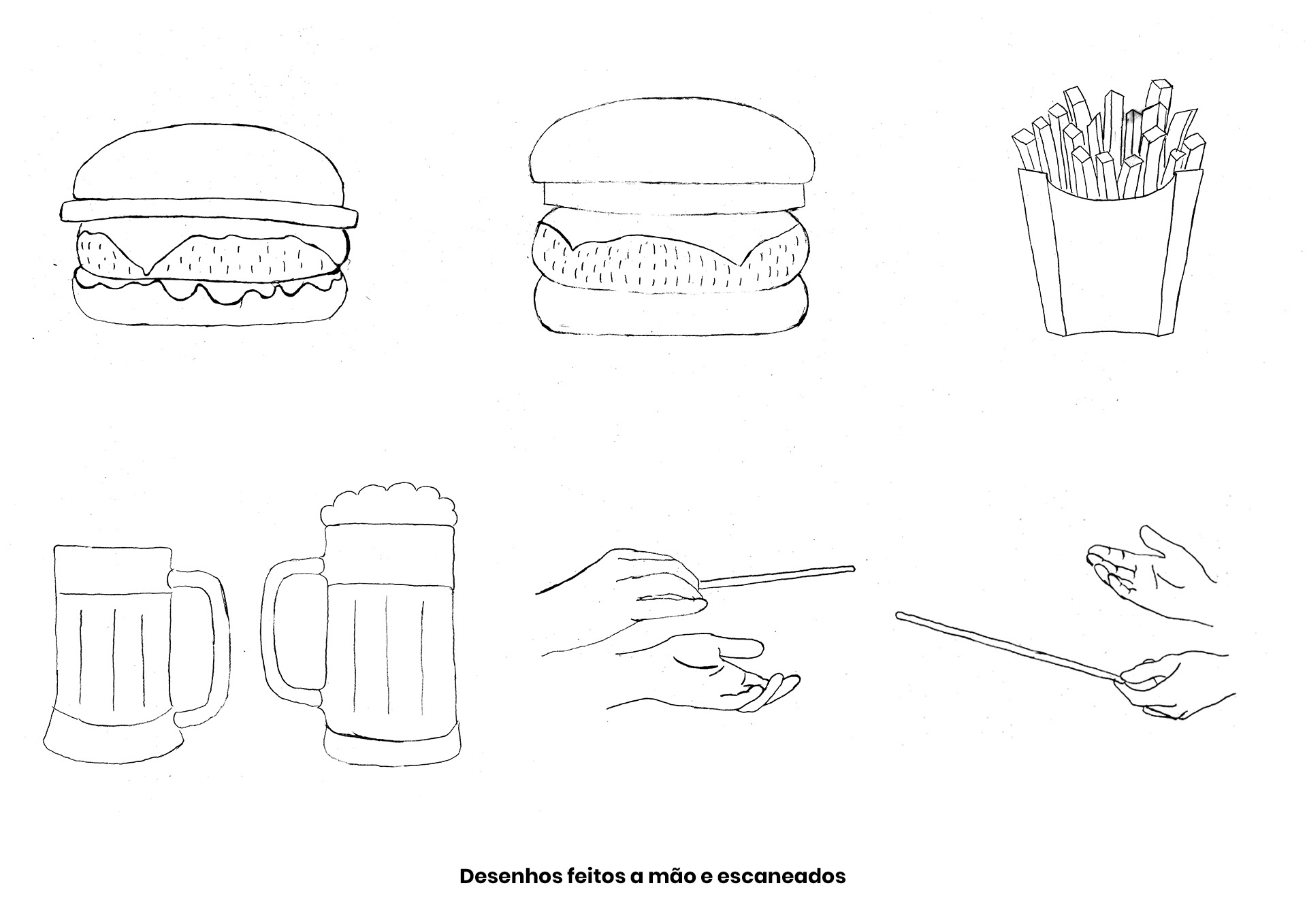 Desenhos feitos a mão e escaneados