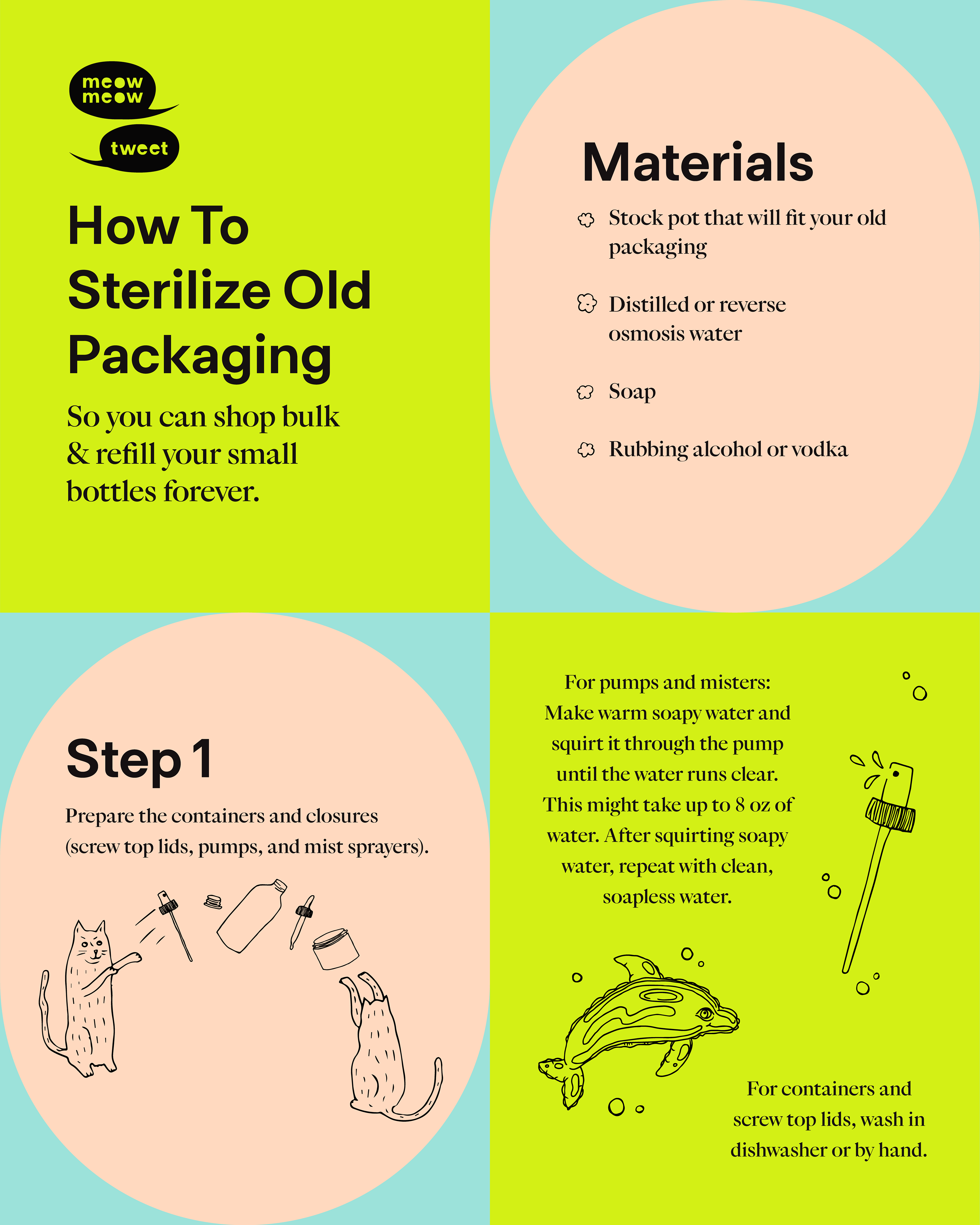 meow meow

tweet

How To Sterilize Old Packaging

So you can shop bulk & refill your small bottles forever.

Materials

Stock pot that will fit your old packaging

Distilled or reverse osmosis water

Soap

Rubbing alcohol or vodka

Step 1

Prepare the containers and closures (screw top lids, pumps, and mist sprayers).

For pumps and misters: Make warm soapy water and squirt it through the pump until the water runs clear. This might take up to 8 oz of water. After squirting soapy water, repeat with clean, soapless water.

For containers and screw top lids, wash in dishwasher or by hand.