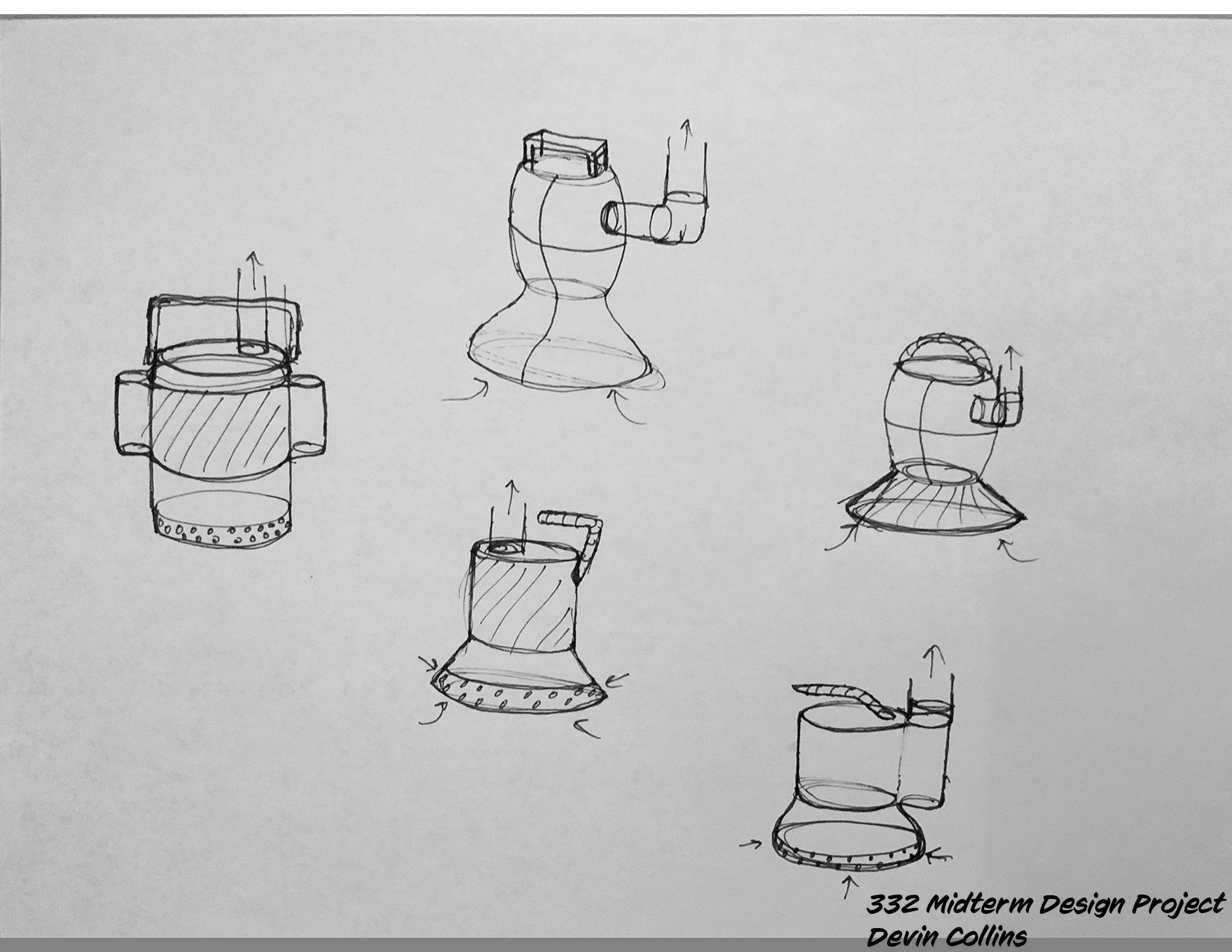 332 Midterm Design Project
Devin Collins