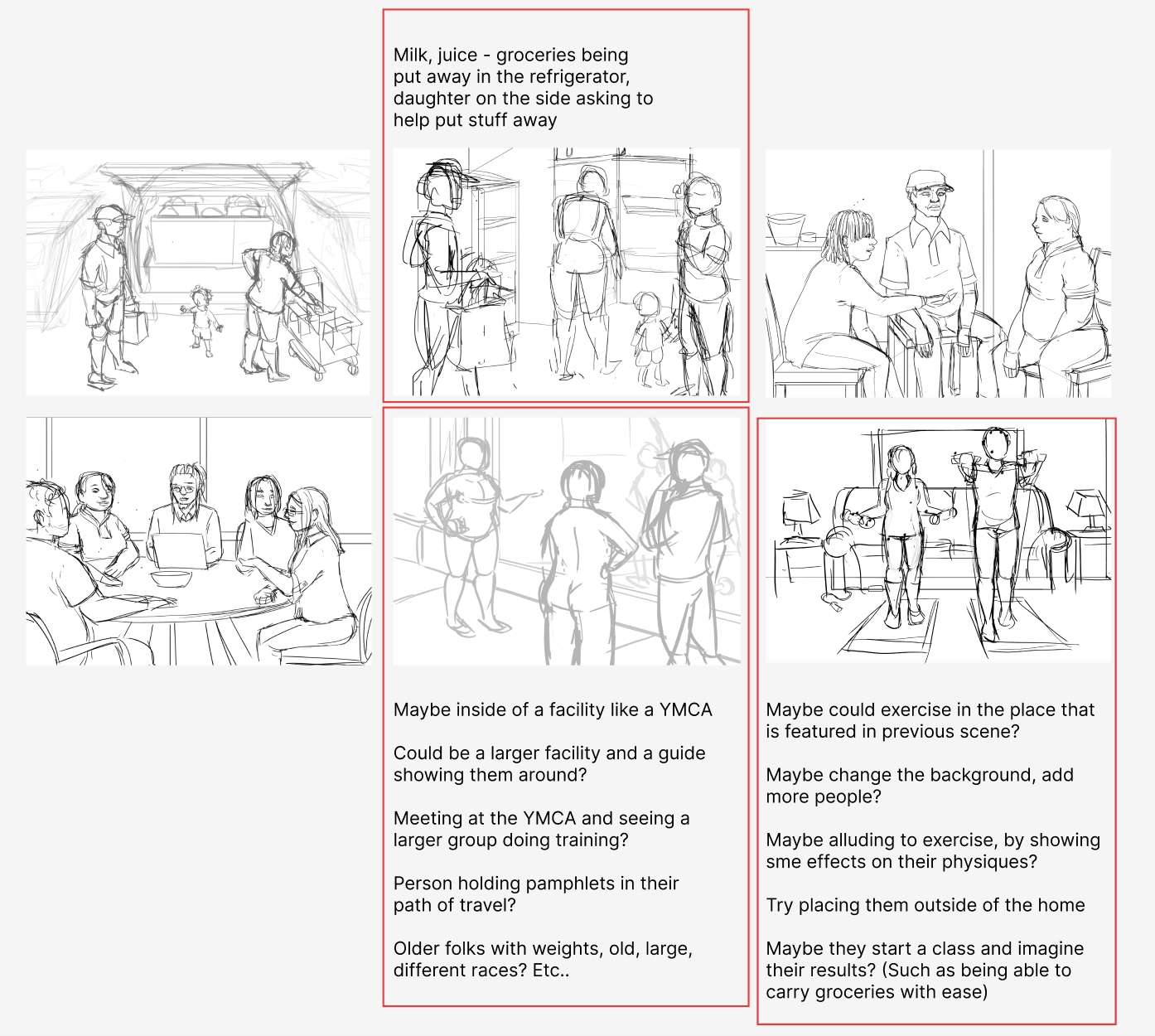 Milk, juice - groceries being put away in the refrigerator, daughter on the side asking to help put stuff away

Maybe inside of a facility like a YMCA

Could be a larger facility and a guide showing them around?

Meeting at the YMCA and seeing a larger group doing training?

Person holding pamphlets in their path of travel?

Older folks with weights, old, large, different races? Etc..

Maybe could exercise in the place that is featured in previous scene?

Maybe change the background, add more people?

Maybe alluding to exercise, by showing sme effects on their physiques?

Try placing them outside of the home

Maybe they start a class and imagine their results? (Such as being able to carry groceries with ease)