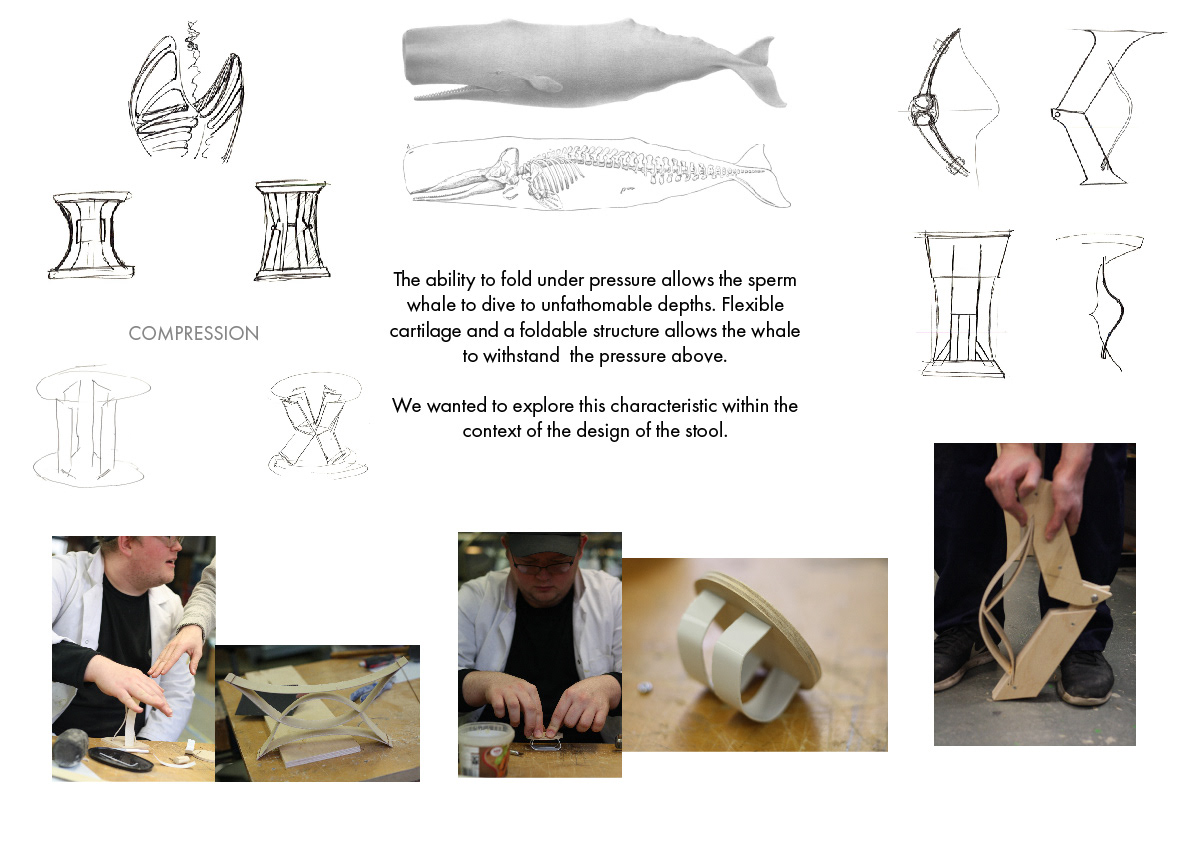 COMPRESSION

The ability to fold under pressure allows the sperm whale to dive to unfathomable depths. Flexible cartilage and a foldable structure allows the whale to withstand  the pressure above.

We wanted to explore this characteristic within the context of the design of the stool.