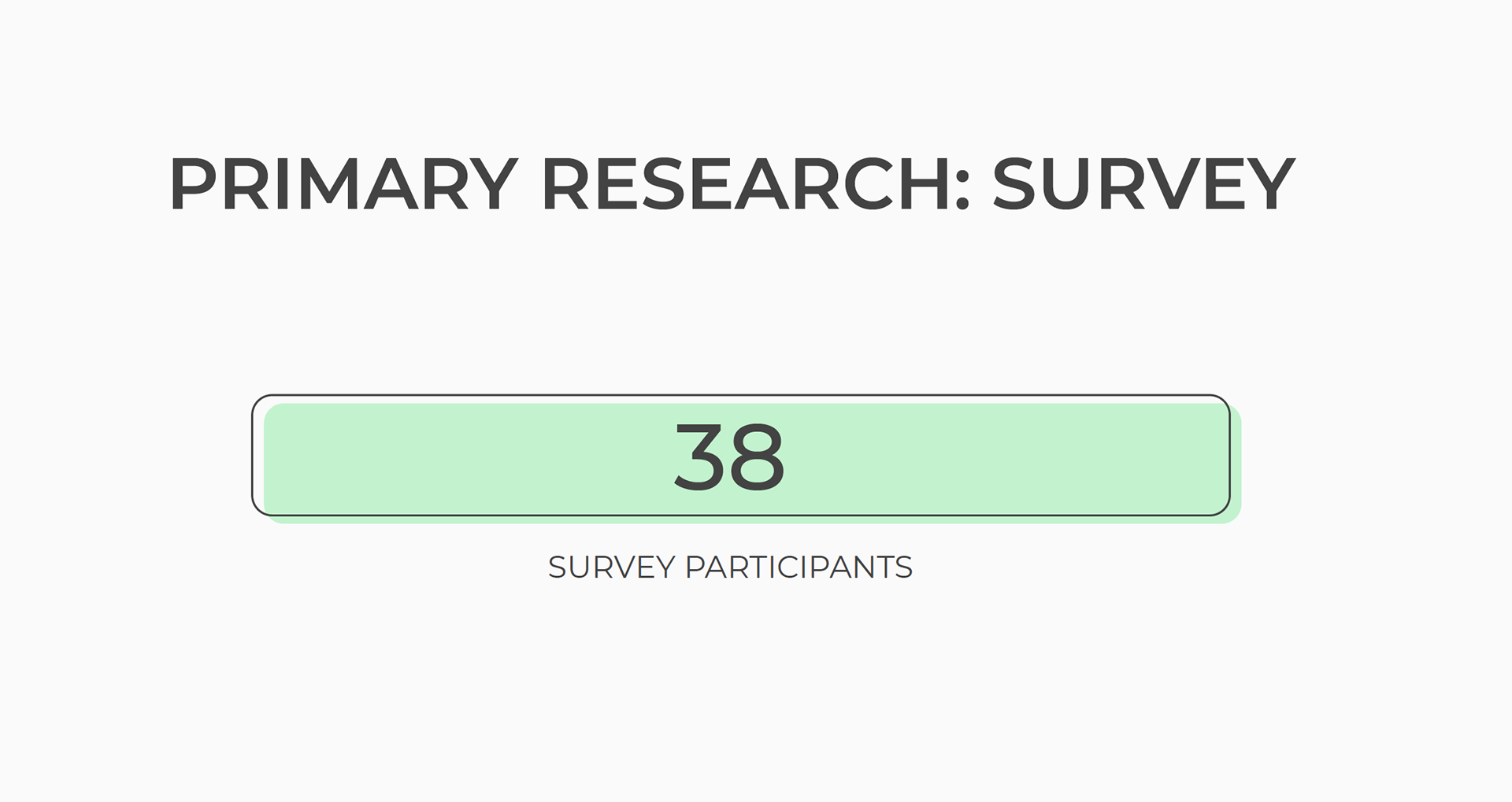 PRIMARY RESEARCH: SURVEY

38

SURVEY PARTICIPANTS