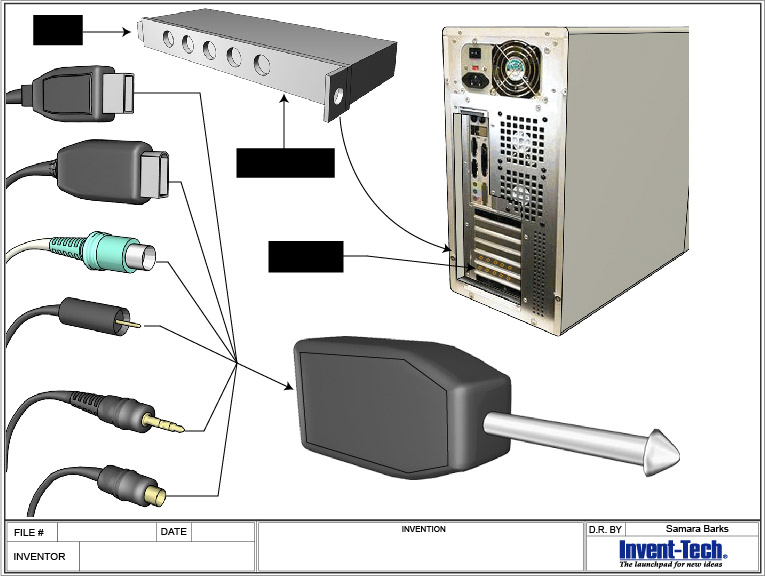 FILE #

DATE

INVENTOR

INVENTION

D.R. BY

Samara Barks

Invent-Tech®

The launchpad for new ideas